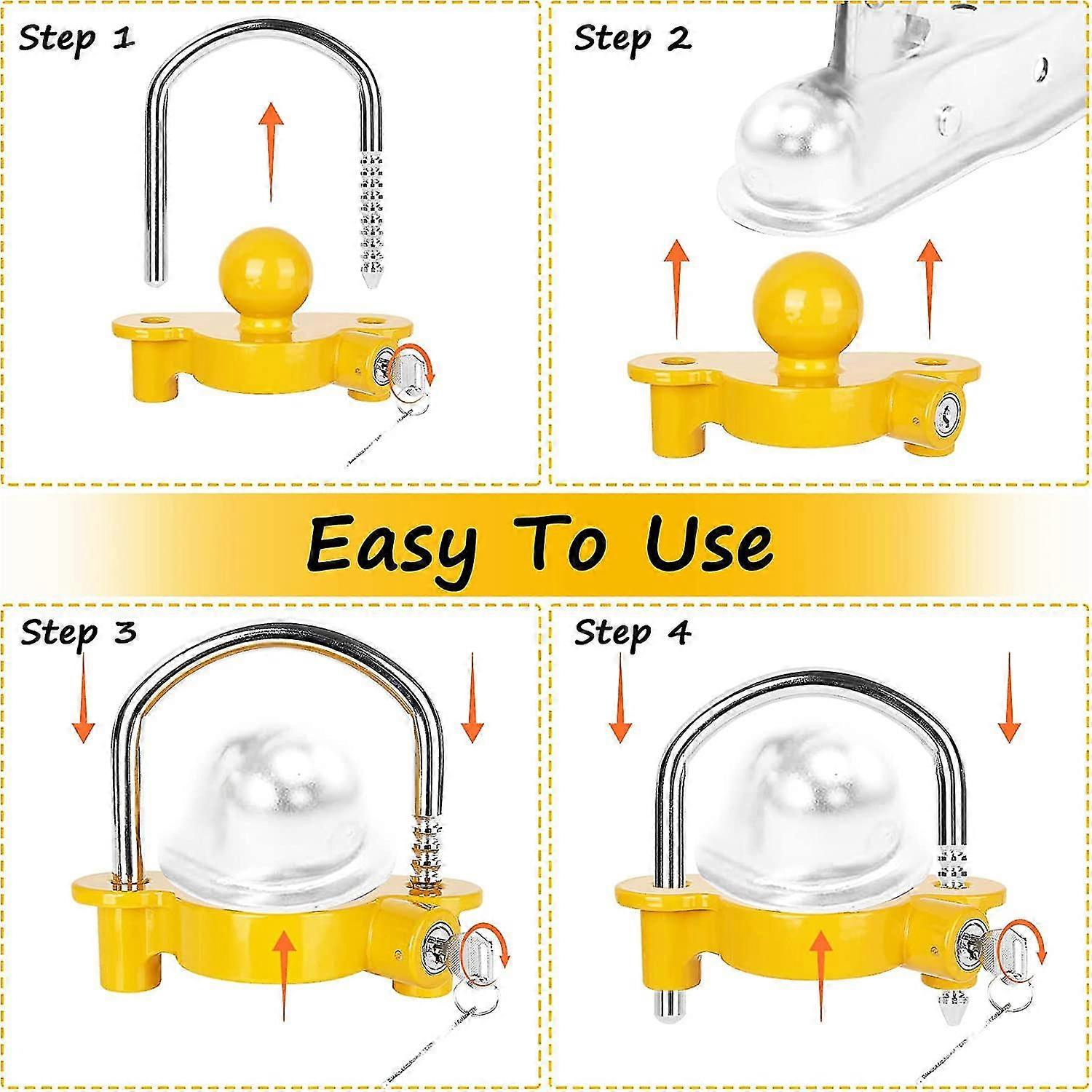 Step 1

Step 2

Easy To Use

Step 3

Step 4