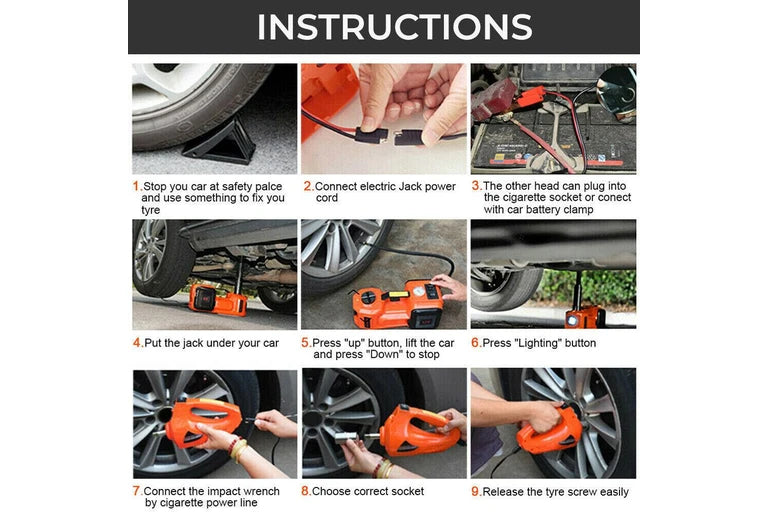 INSTRUCTIONS

1.Stop you car at safety palce and use something to fix you tyre

2.Connect electric Jack power cord

3.The other head can plug into the cigarette socket or conect with car battery clamp

4.Put the jack under your car

5.Press "up" button, lift the car and press "Down" to stop

6.Press "Lighting" button

7.Connect the impact wrench by cigarette power line

8.Choose correct socket

9.Release the tyre screw easily