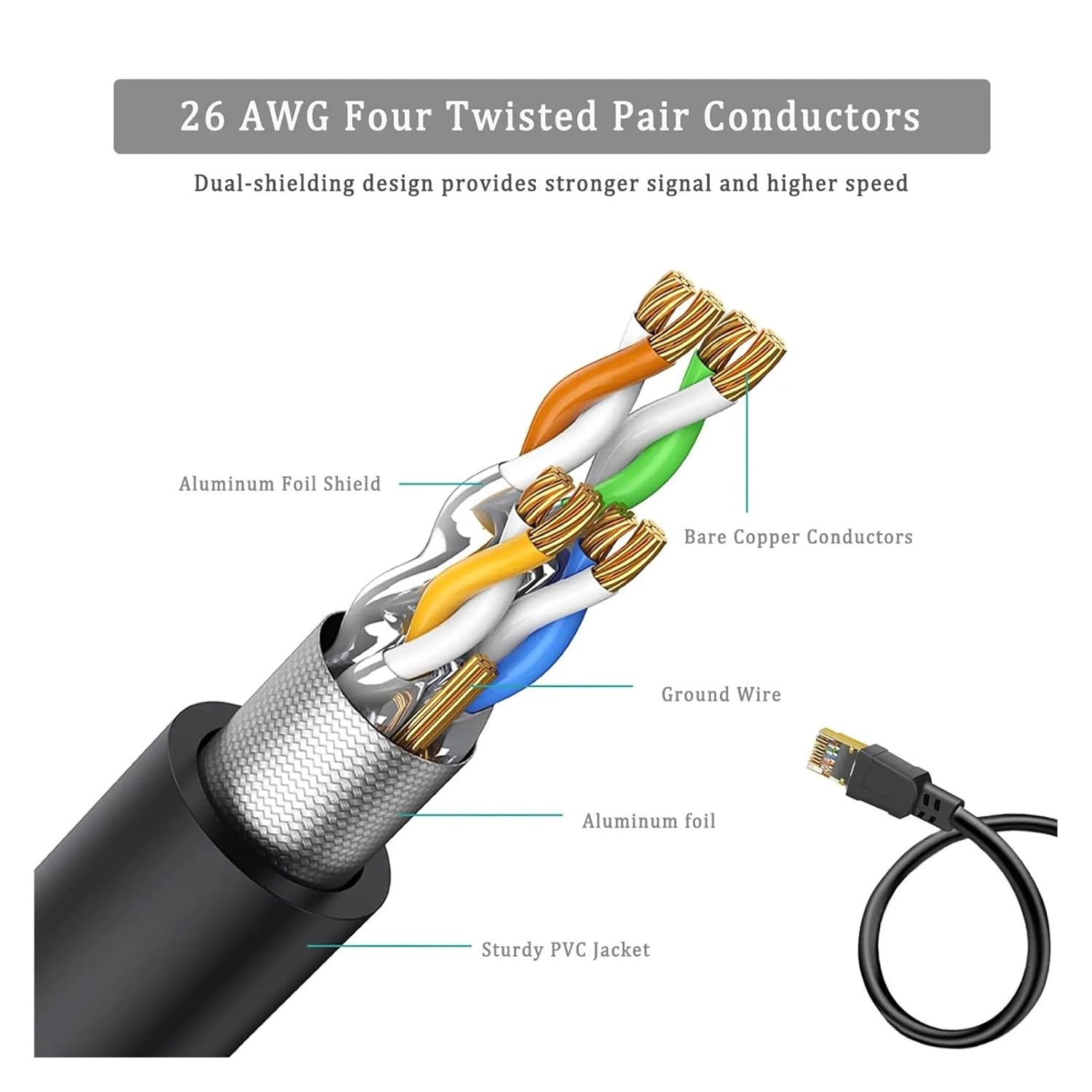 26 AWG Four Twisted Pair Conductors

Dual-shielding design provides stronger signal and higher speed

Aluminum Foil Shield

Bare Copper Conductors

Ground Wire

Aluminum foil

Sturdy PVC Jacket