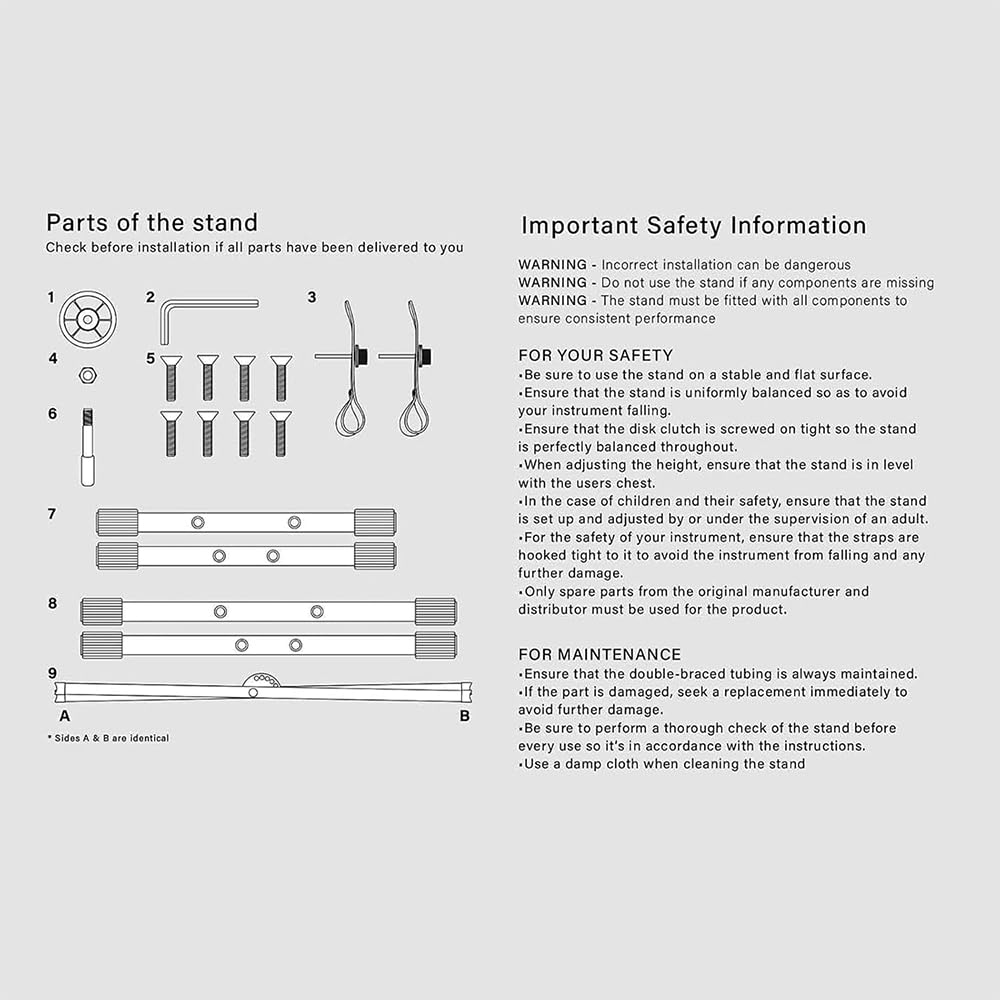 Parts of the stand
Check before installation if all parts have been delivered to you

1
2
3
4
5
6
7
8
9
A
B
* Sides A & B are identical

Important Safety Information

WARNING - Incorrect installation can be dangerous
WARNING - Do not use the stand if any components are missing
WARNING - The stand must be fitted with all components to ensure consistent performance

FOR YOUR SAFETY
•Be sure to use the stand on a stable and flat surface.
•Ensure that the stand is uniformly balanced so as to avoid your instrument falling.
•Ensure that the disk clutch is screwed on tight so the stand is perfectly balanced throughout.
•When adjusting the height, ensure that the stand is in level with the users chest.
•In the case of children and their safety, ensure that the stand is set up and adjusted by or under the supervision of an adult.
•For the safety of your instrument, ensure that the straps are hooked tight to it to avoid the instrument from falling and any further damage.
•Only spare parts from the original manufacturer and distributor must be used for the product.

FOR MAINTENANCE
•Ensure that the double-braced tubing is always maintained.
•If the part is damaged, seek a replacement immediately to avoid further damage.
•Be sure to perform a thorough check of the stand before every use so it's in accordance with the instructions.
•Use a damp cloth when cleaning the stand