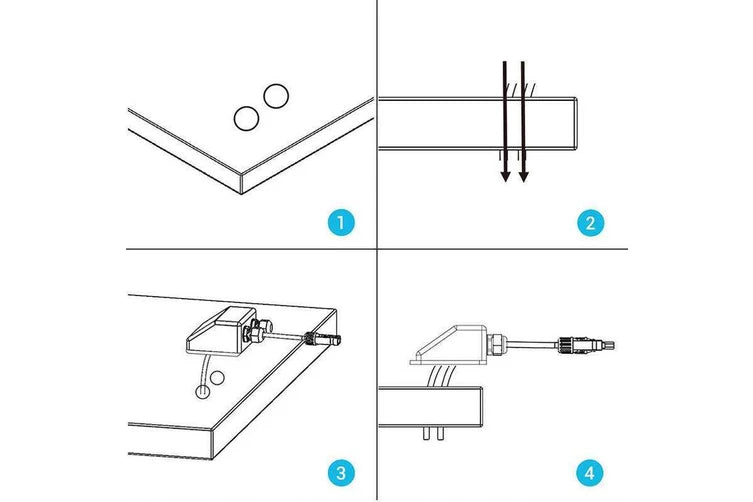 1

2

3

4