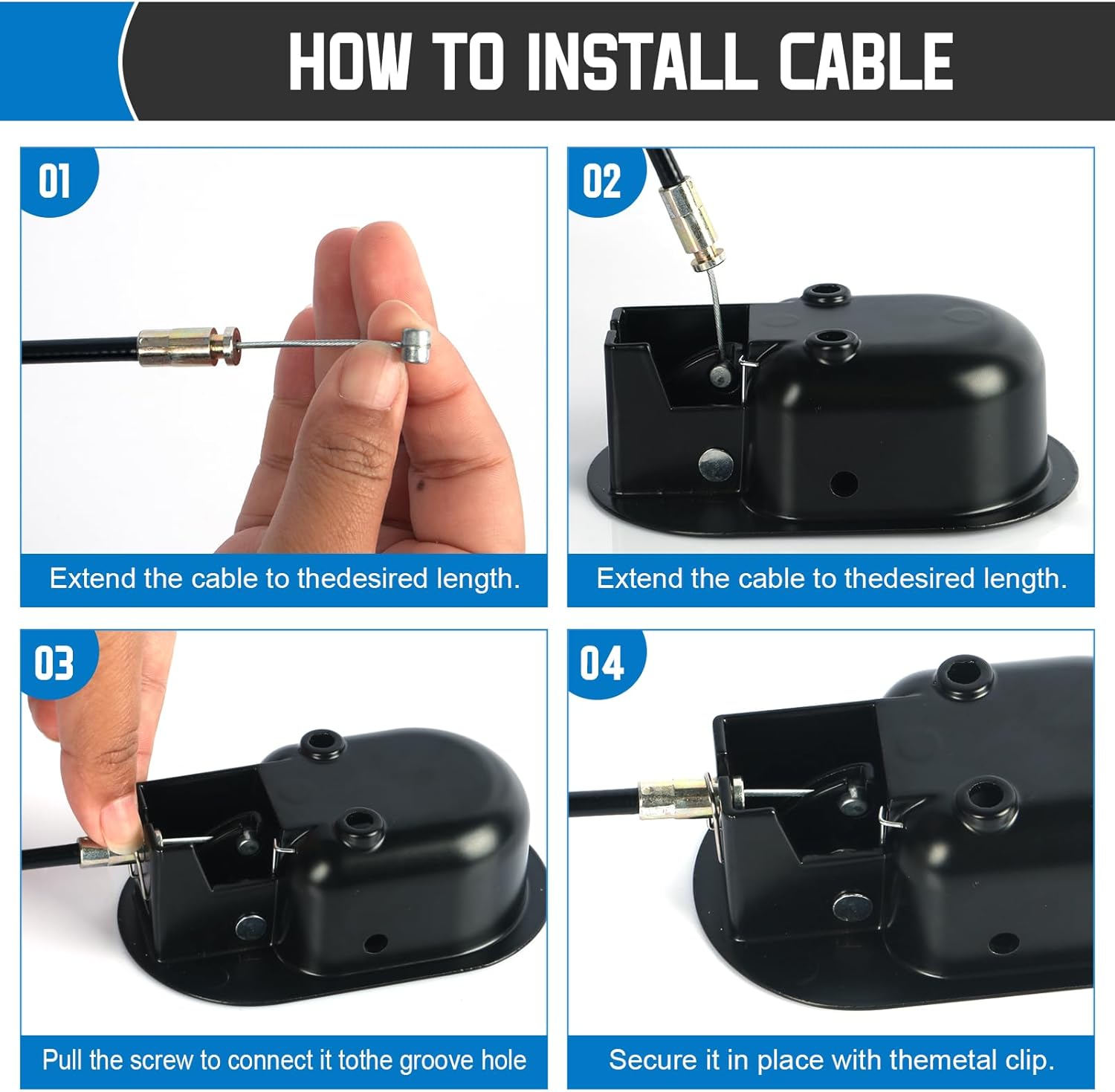 HOW TO INSTALL CABLE

01

Extend the cable to thedesired length.

02

Extend the cable to thedesired length.

03

Pull the screw to connect it tothe groove hole

04

Secure it in place with themetal clip.