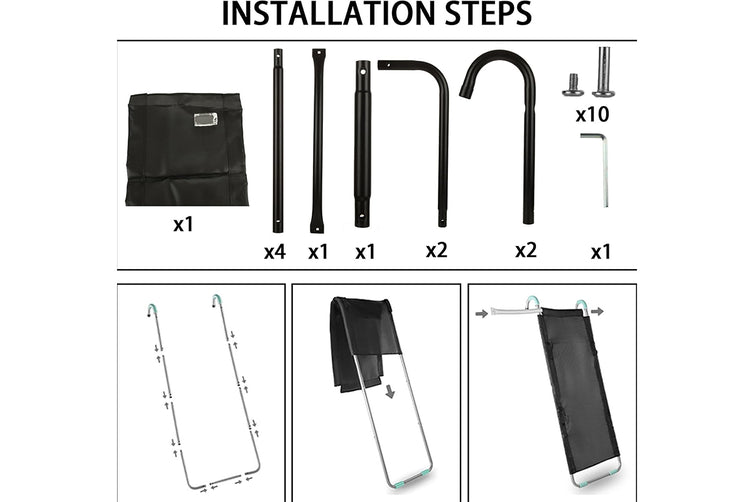 INSTALLATION STEPS

x1

x4

x1

x1

x2

x2

x10

x1