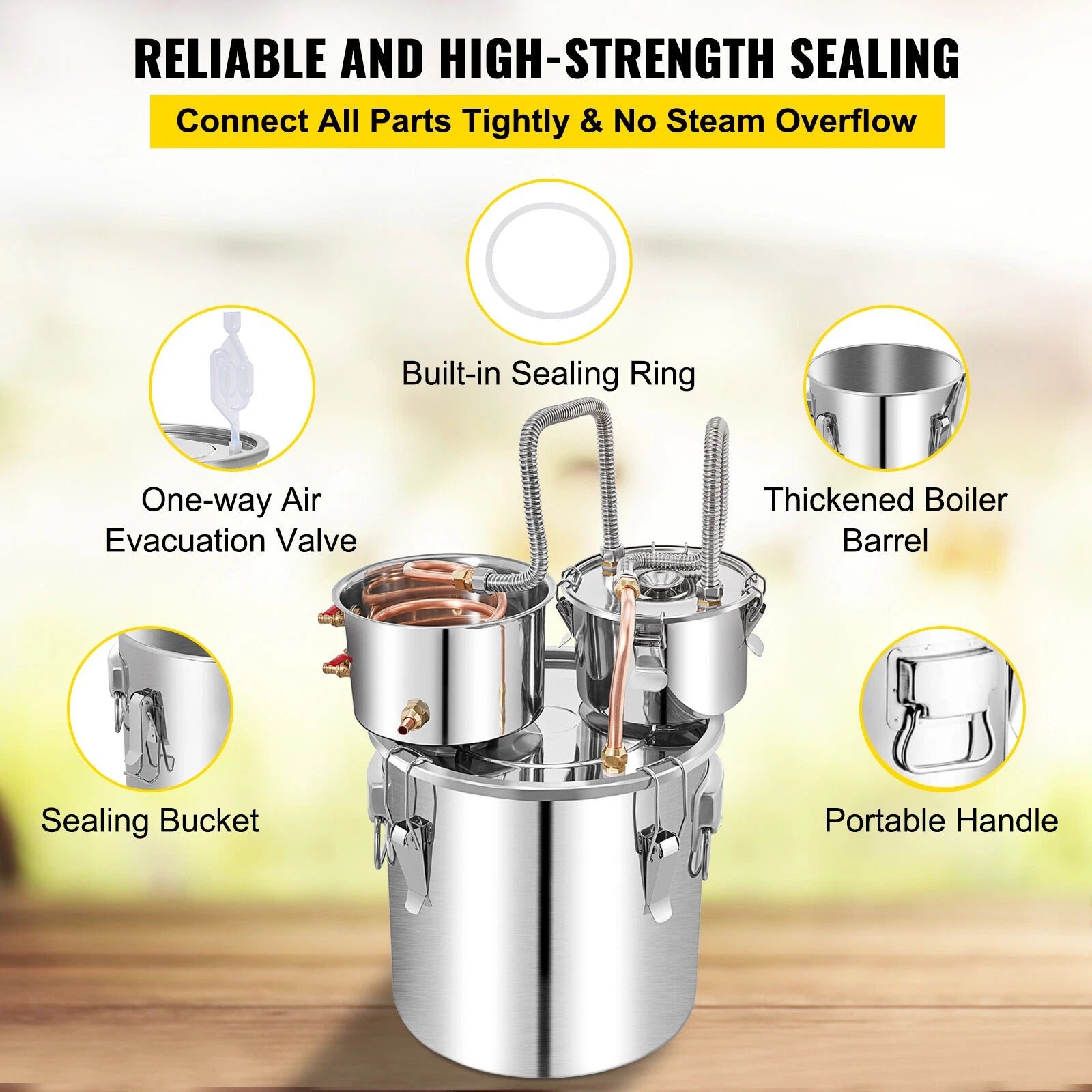 RELIABLE AND HIGH-STRENGTH SEALING

Connect All Parts Tightly & No Steam Overflow

Built-in Sealing Ring

One-way Air Evacuation Valve

Thickened Boiler Barrel

Sealing Bucket

Portable Handle