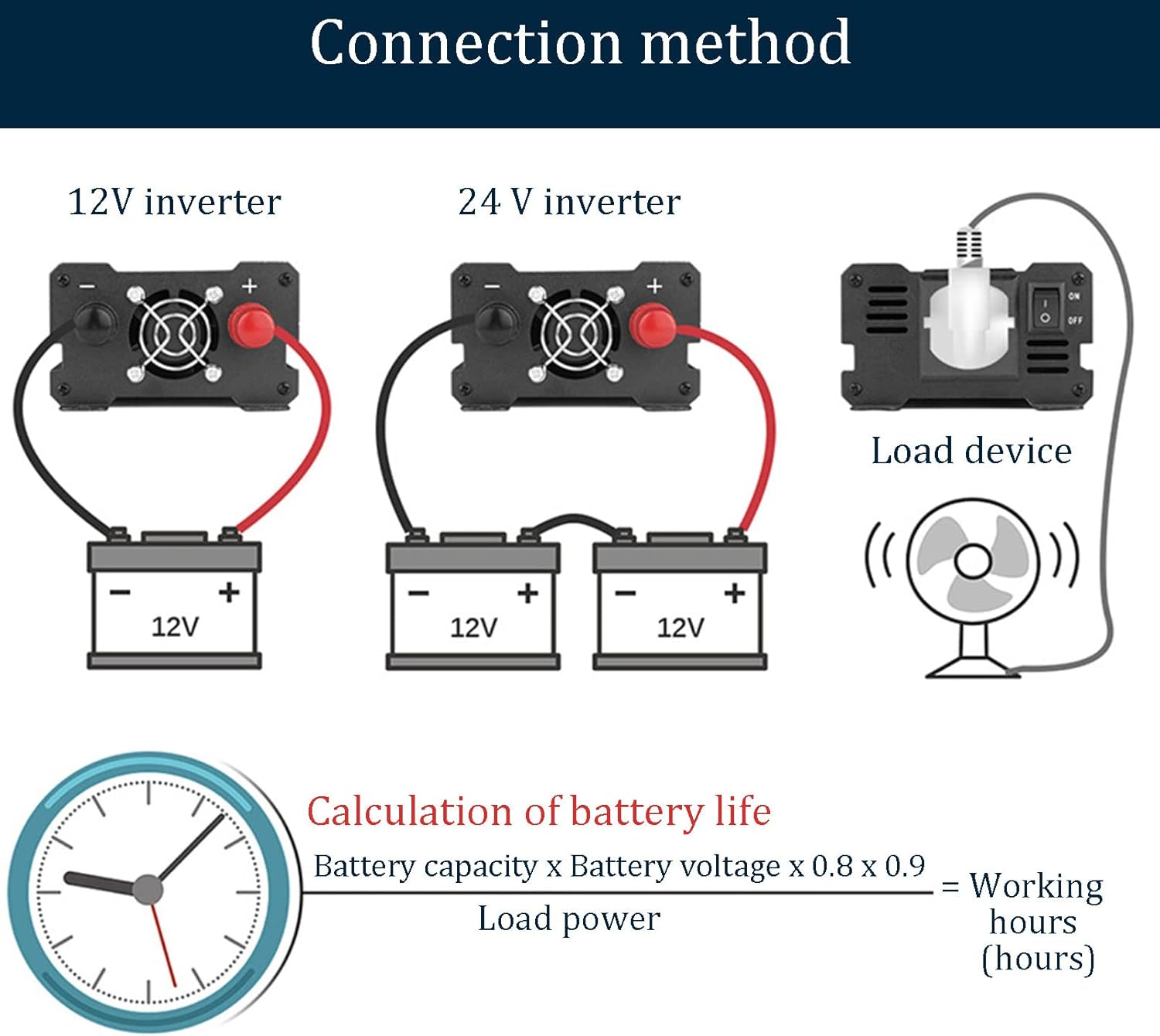 Connection method

12V inverter

24 V inverter

− +

− +

ON
OFF

Load device

− + 12V

− + 12V

− + 12V

Calculation of battery life

$\frac{\text{Battery capacity x Battery voltage x 0.8 x 0.9}}{\text{Load power}}$ = Working hours (hours)