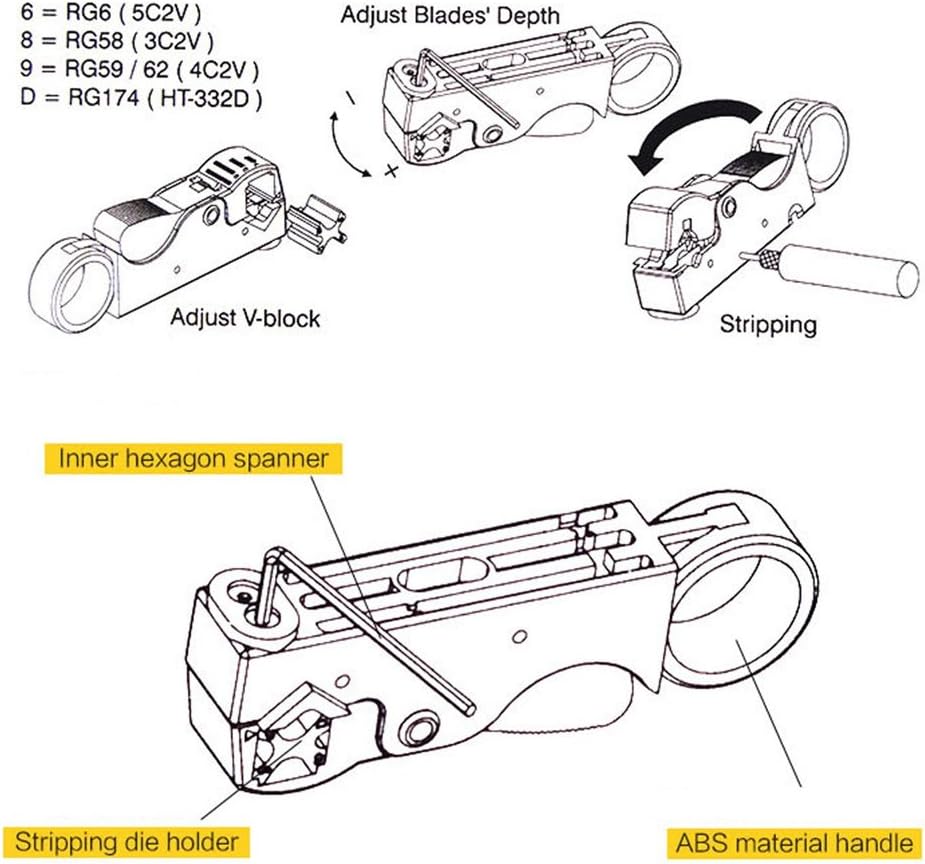 6 = RG6 ( 5C2V )
8 = RG58 ( 3C2V )
9 = RG59 / 62 ( 4C2V )
D = RG174 ( HT-332D )

Adjust Blades' Depth

-

+

Adjust V-block

Stripping

Inner hexagon spanner

Stripping die holder

ABS material handle