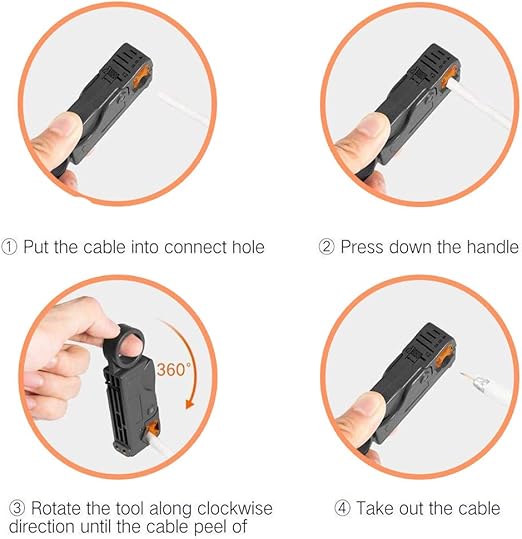 ① Put the cable into connect hole

② Press down the handle

360°

③ Rotate the tool along clockwise direction until the cable peel of

④ Take out the cable