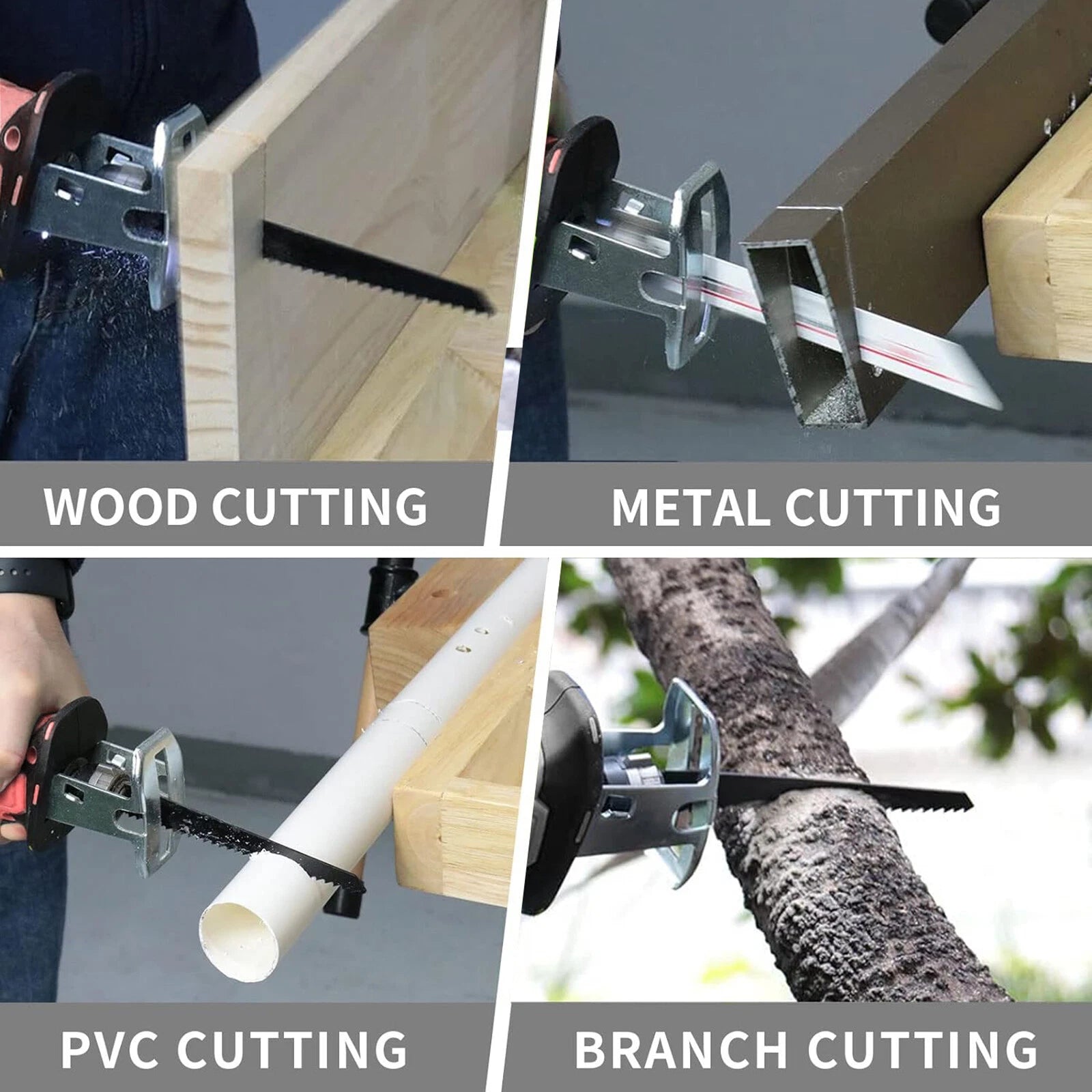 WOOD CUTTING

METAL CUTTING

PVC CUTTING

BRANCH CUTTING