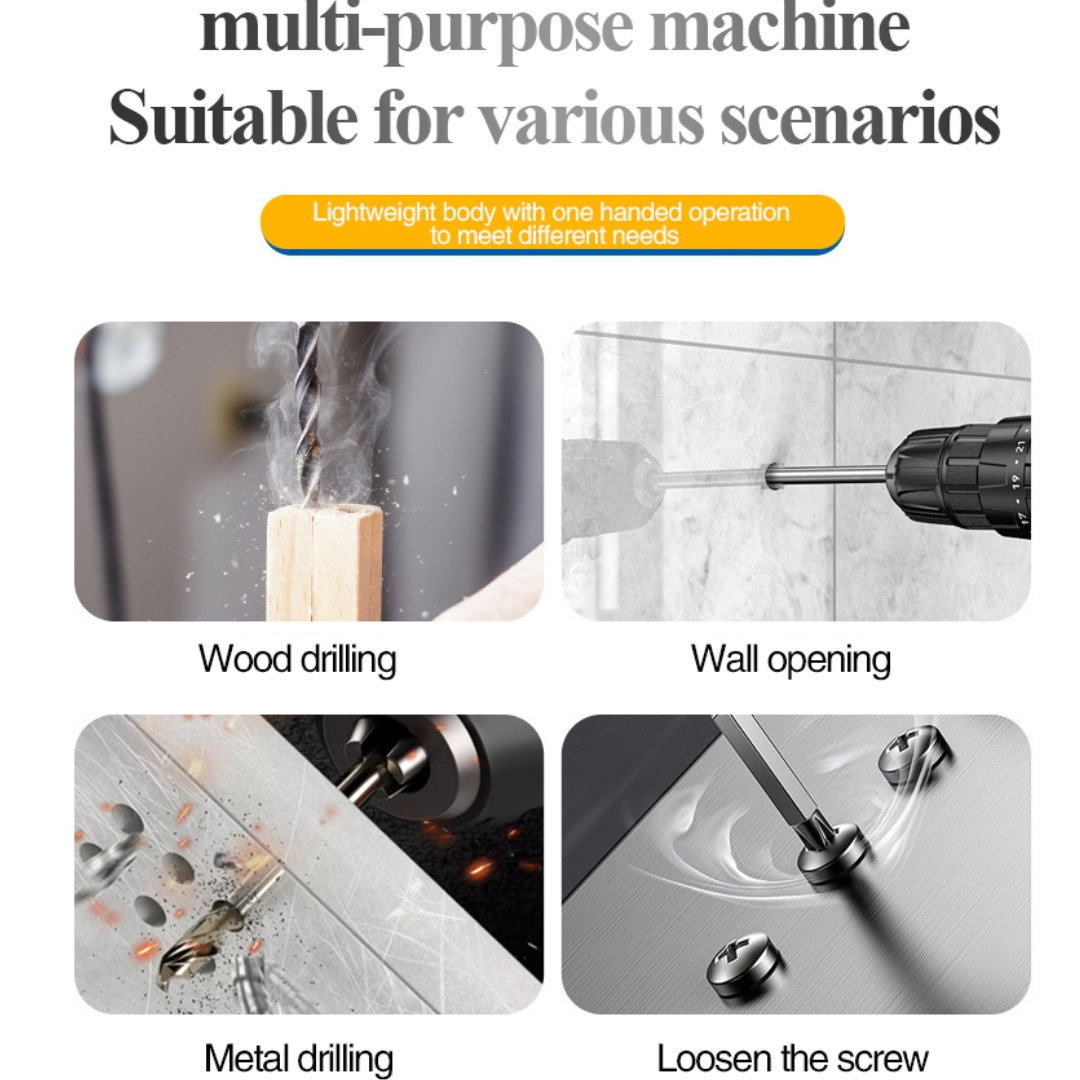 multi-purpose machine
Suitable for various scenarios

Lightweight body with one handed operation to meet different needs

17 19 21

Wood drilling

Wall opening

Metal drilling

Loosen the screw