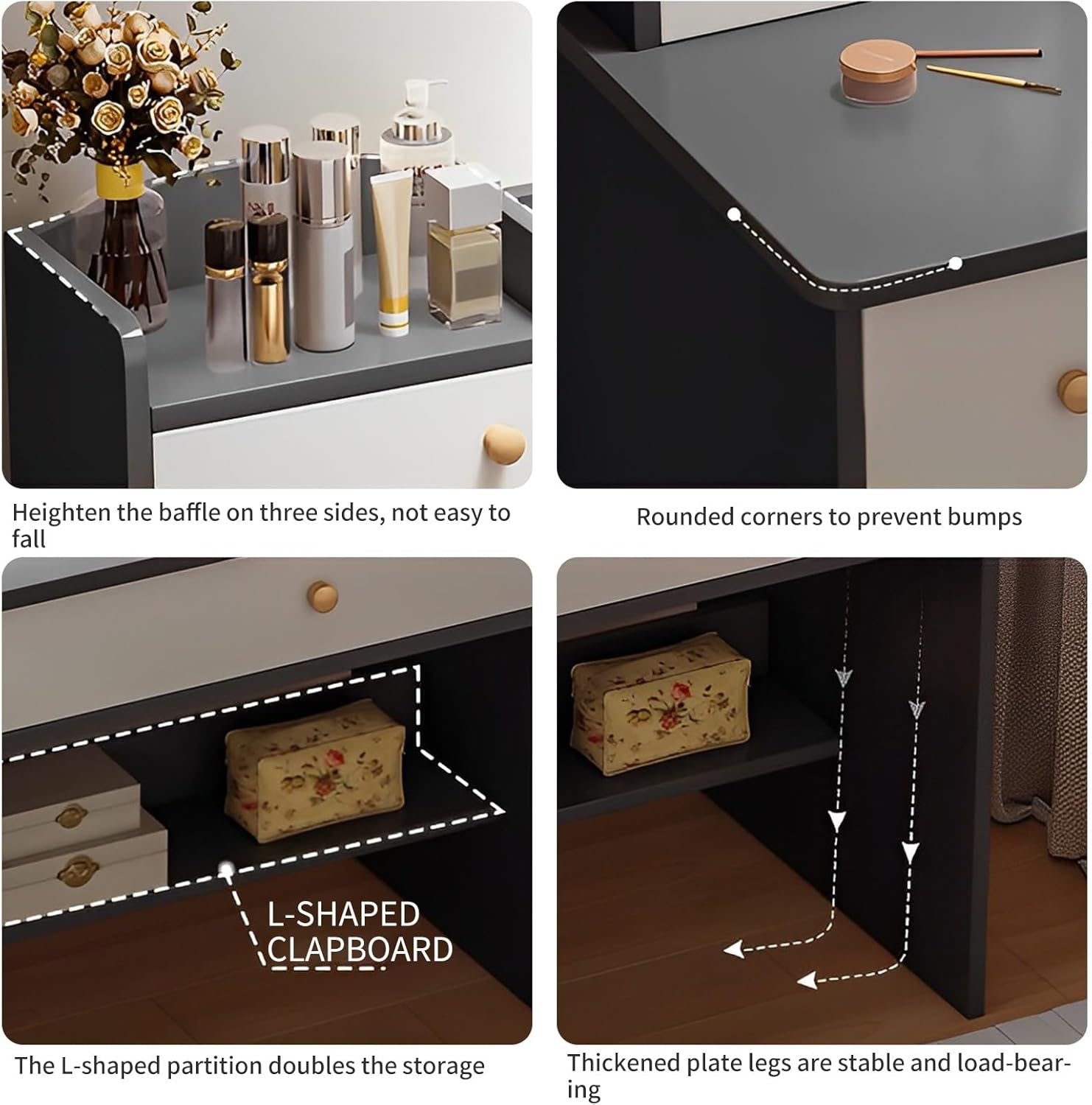 Heighten the baffle on three sides, not easy to fall

Rounded corners to prevent bumps

L-SHAPED CLAPBOARD

The L-shaped partition doubles the storage

Thickened plate legs are stable and load-bearing