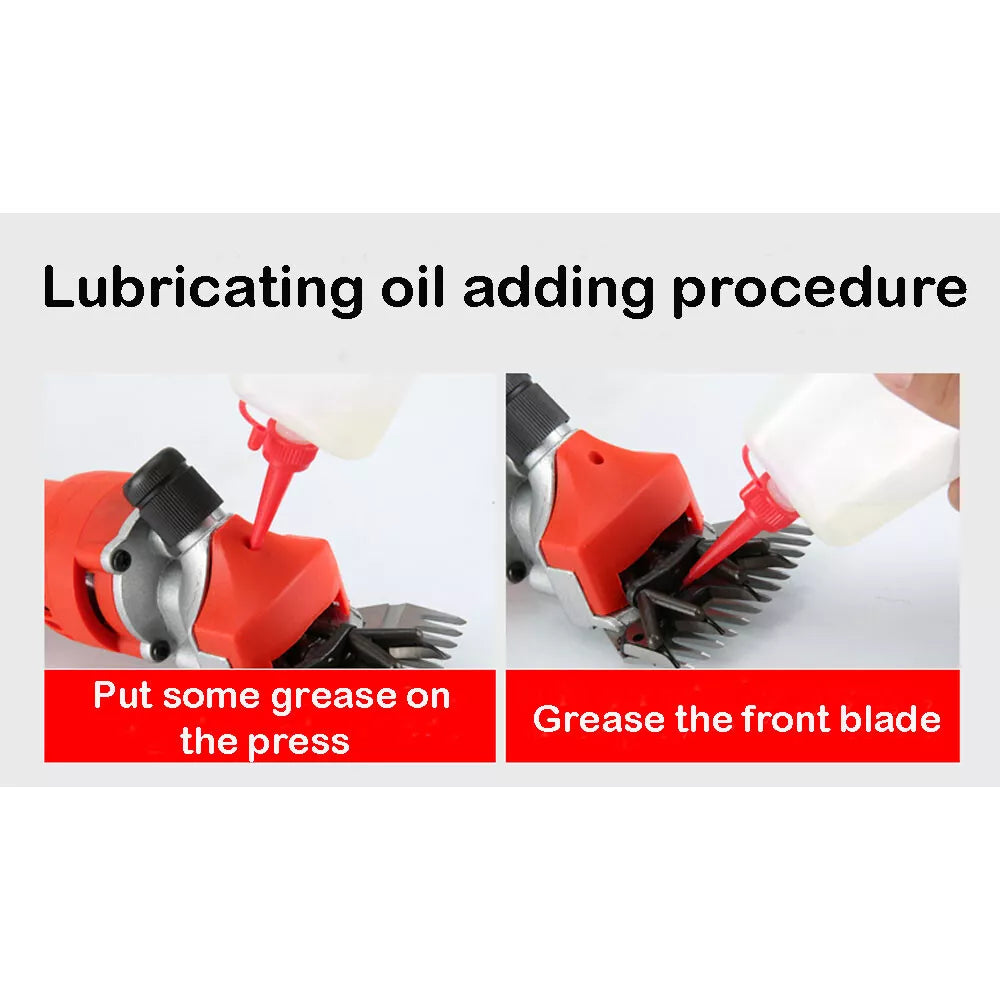 Lubricating oil adding procedure

Put some grease on the press

Grease the front blade