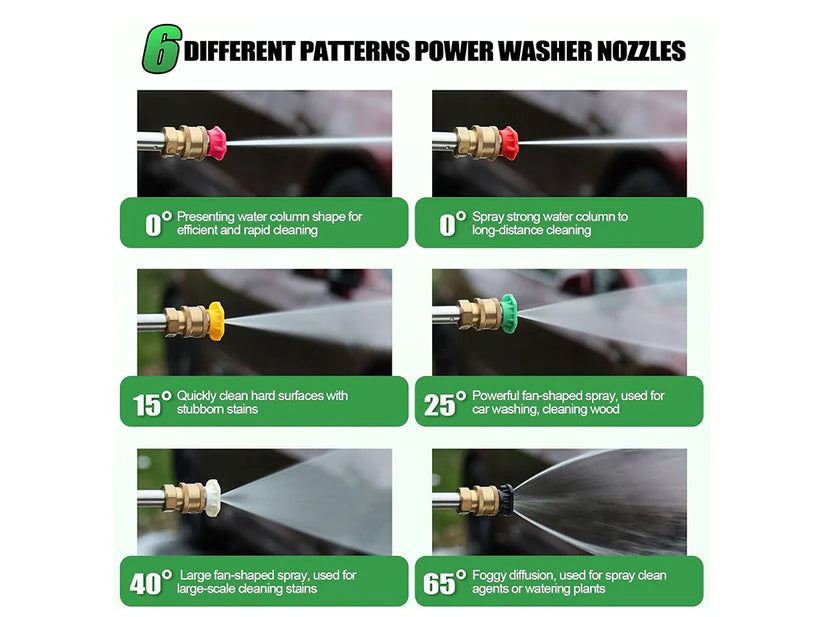 6 DIFFERENT PATTERNS POWER WASHER NOZZLES

0° Presenting water column shape for efficient and rapid cleaning

0° Spray strong water column to long-distance cleaning

15° Quickly clean hard surfaces with stubborn stains

25° Powerful fan-shaped spray, used for car washing, cleaning wood

40° Large fan-shaped spray, used for large-scale cleaning stains

65° Foggy diffusion, used for spray clean agents or watering plants