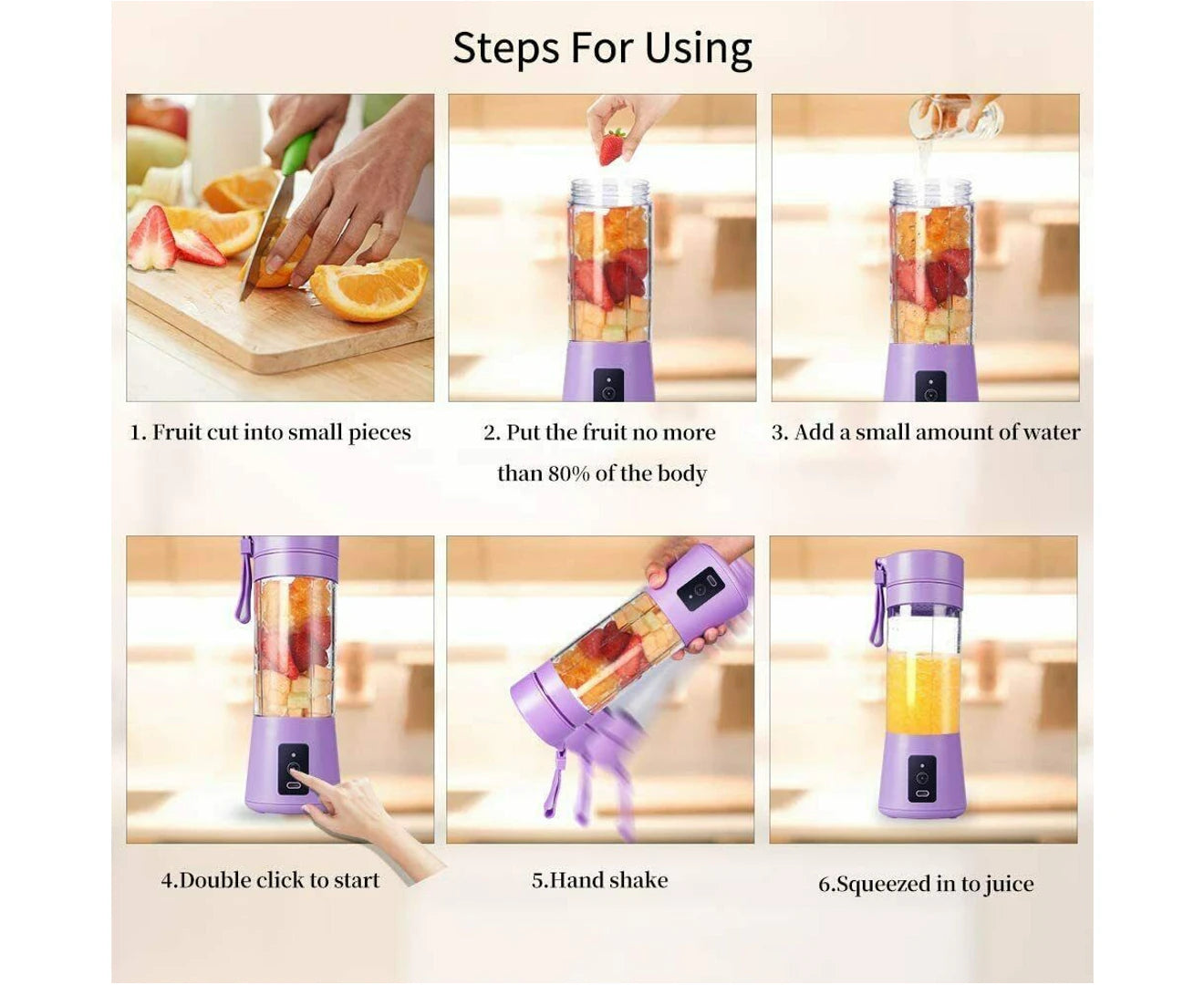 Steps For Using

1. Fruit cut into small pieces

2. Put the fruit no more than 80% of the body

3. Add a small amount of water

4.Double click to start

5.Hand shake

6.Squeezed in to juice