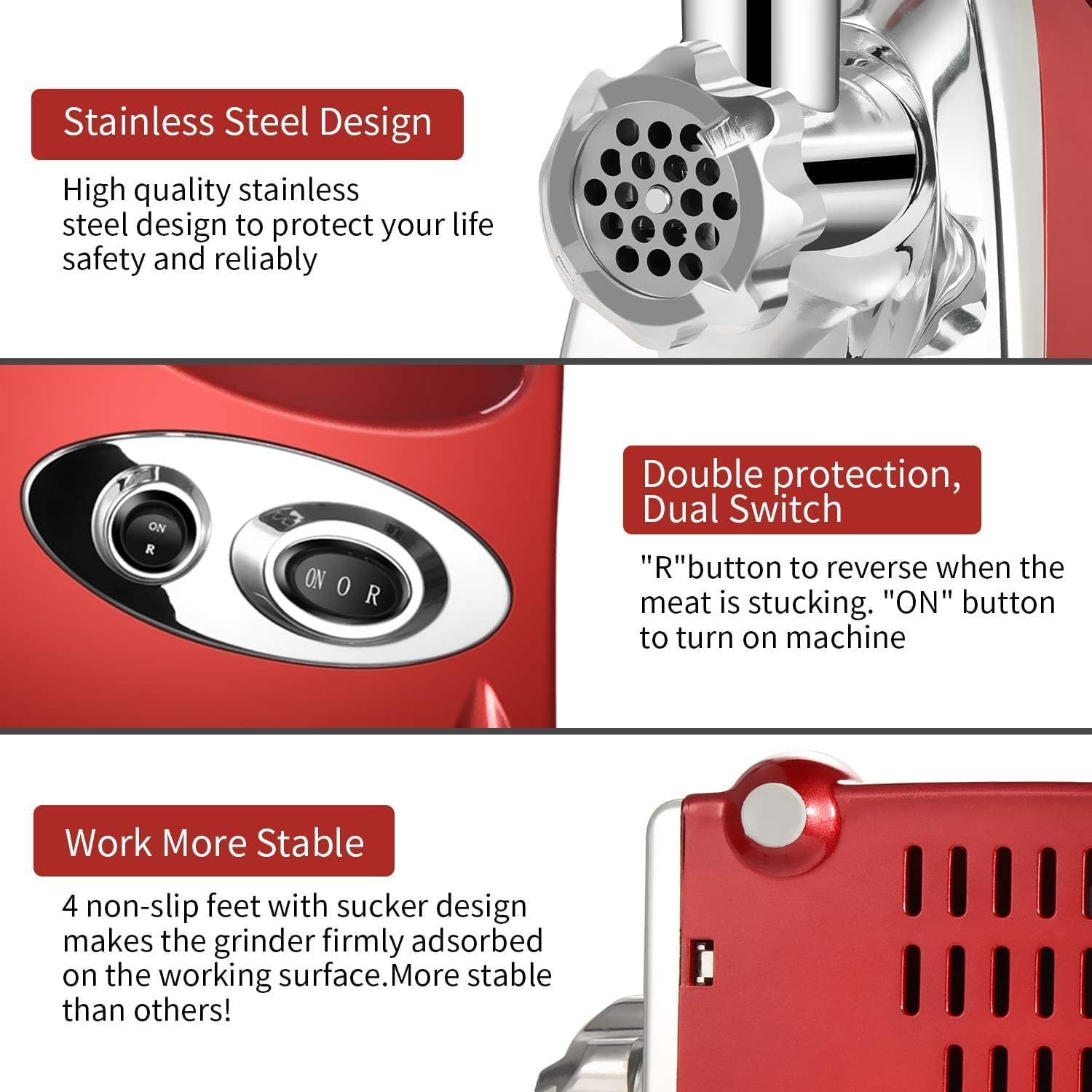 Stainless Steel Design

High quality stainless steel design to protect your life safety and reliably

ON
R

ON O R

Double protection, Dual Switch

"R"button to reverse when the meat is stucking. "ON" button to turn on machine

Work More Stable

4 non-slip feet with sucker design makes the grinder firmly adsorbed on the working surface.More stable than others!