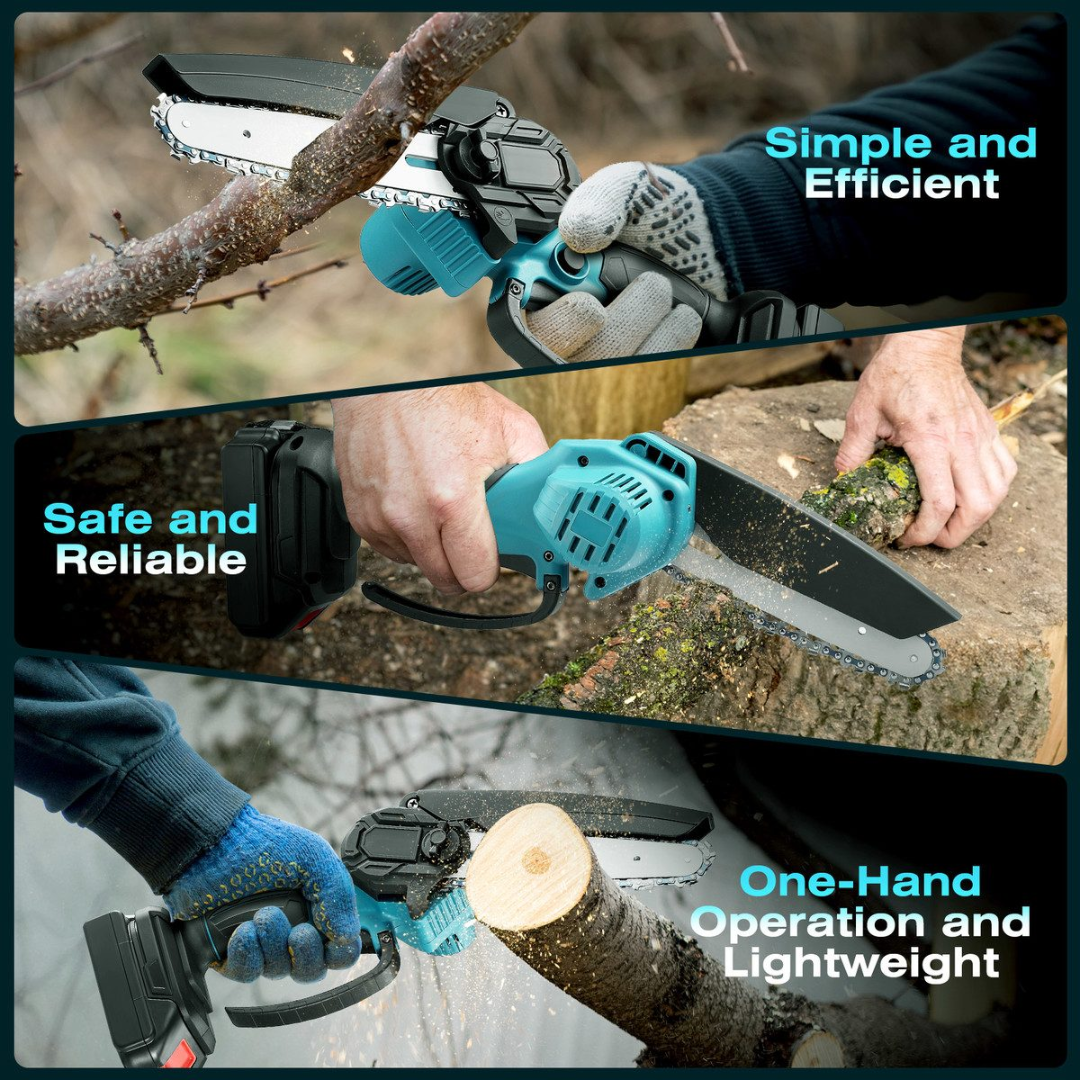 Simple and Efficient

Safe and Reliable

One-Hand Operation and Lightweight