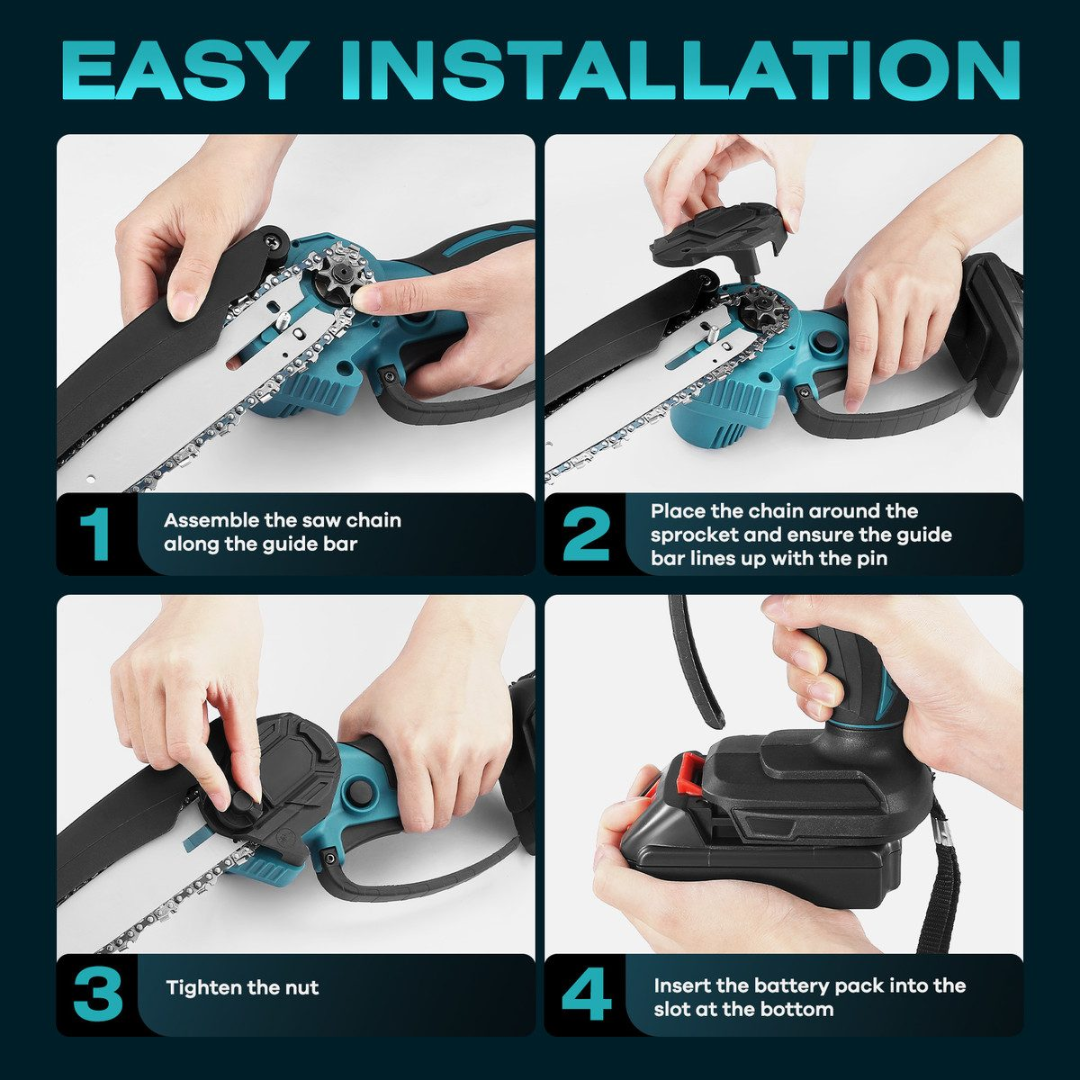 EASY INSTALLATION

1 Assemble the saw chain along the guide bar

2 Place the chain around the sprocket and ensure the guide bar lines up with the pin

3 Tighten the nut

4 Insert the battery pack into the slot at the bottom