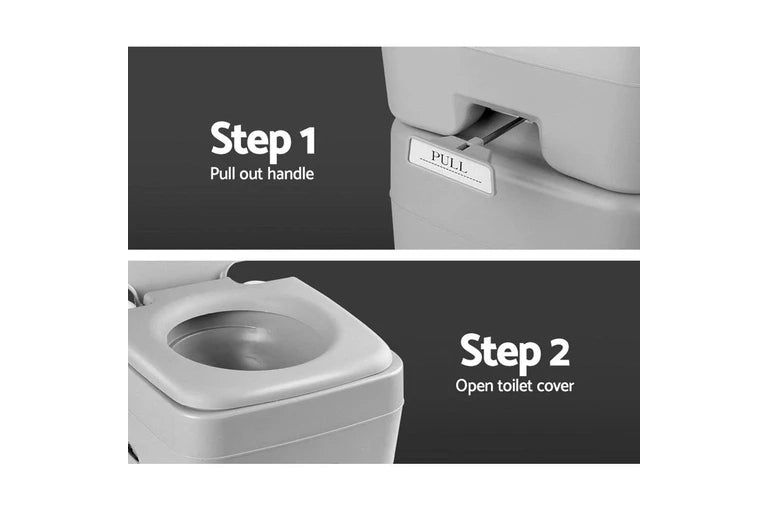 Step 1
Pull out handle

PULL

Step 2
Open toilet cover