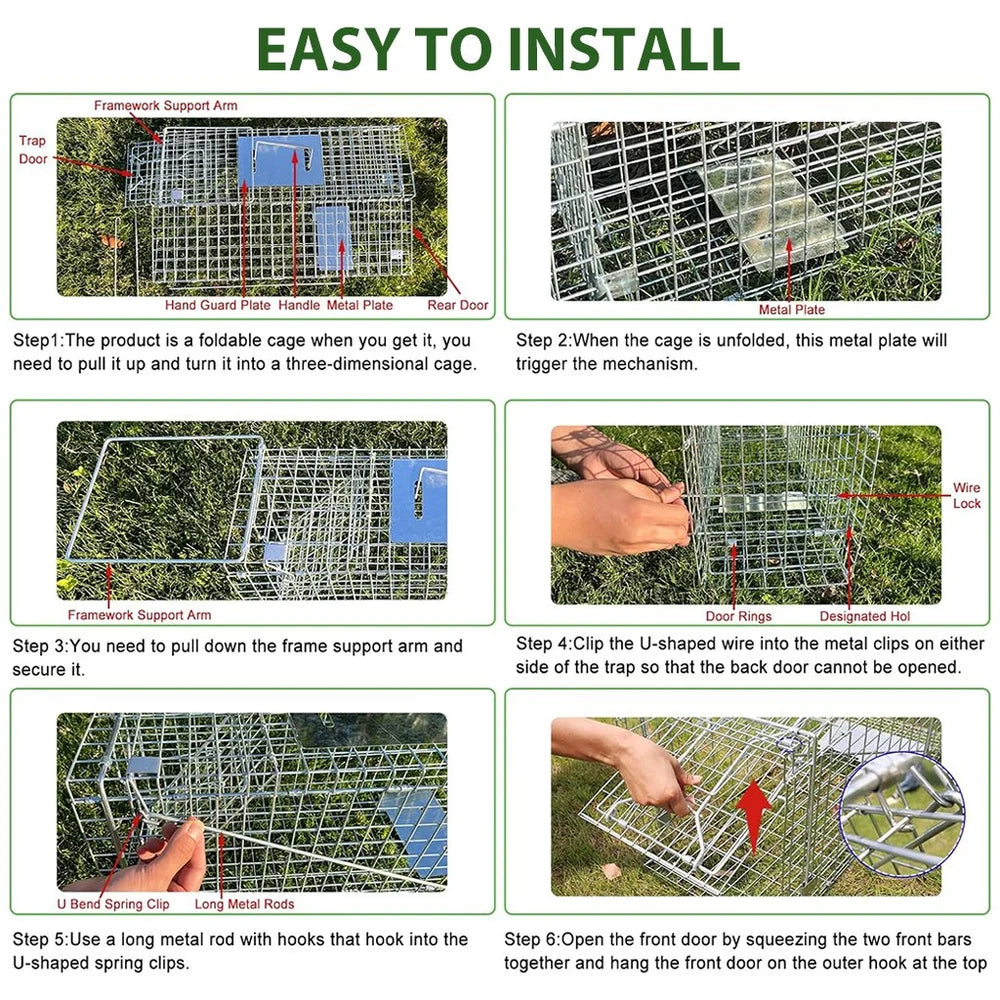 EASY TO INSTALL

Framework Support Arm
Trap Door
Hand Guard Plate
Handle
Metal Plate
Rear Door

Step1:The product is a foldable cage when you get it, you need to pull it up and turn it into a three-dimensional cage.

Metal Plate

Step 2:When the cage is unfolded, this metal plate will trigger the mechanism.

Framework Support Arm

Step 3:You need to pull down the frame support arm and secure it.

Wire Lock
Door Rings
Designated Hol

Step 4:Clip the U-shaped wire into the metal clips on either side of the trap so that the back door cannot be opened.

U Bend Spring Clip
Long Metal Rods

Step 5:Use a long metal rod with hooks that hook into the U-shaped spring clips.

Step 6:Open the front door by squeezing the two front bars together and hang the front door on the outer hook at the top