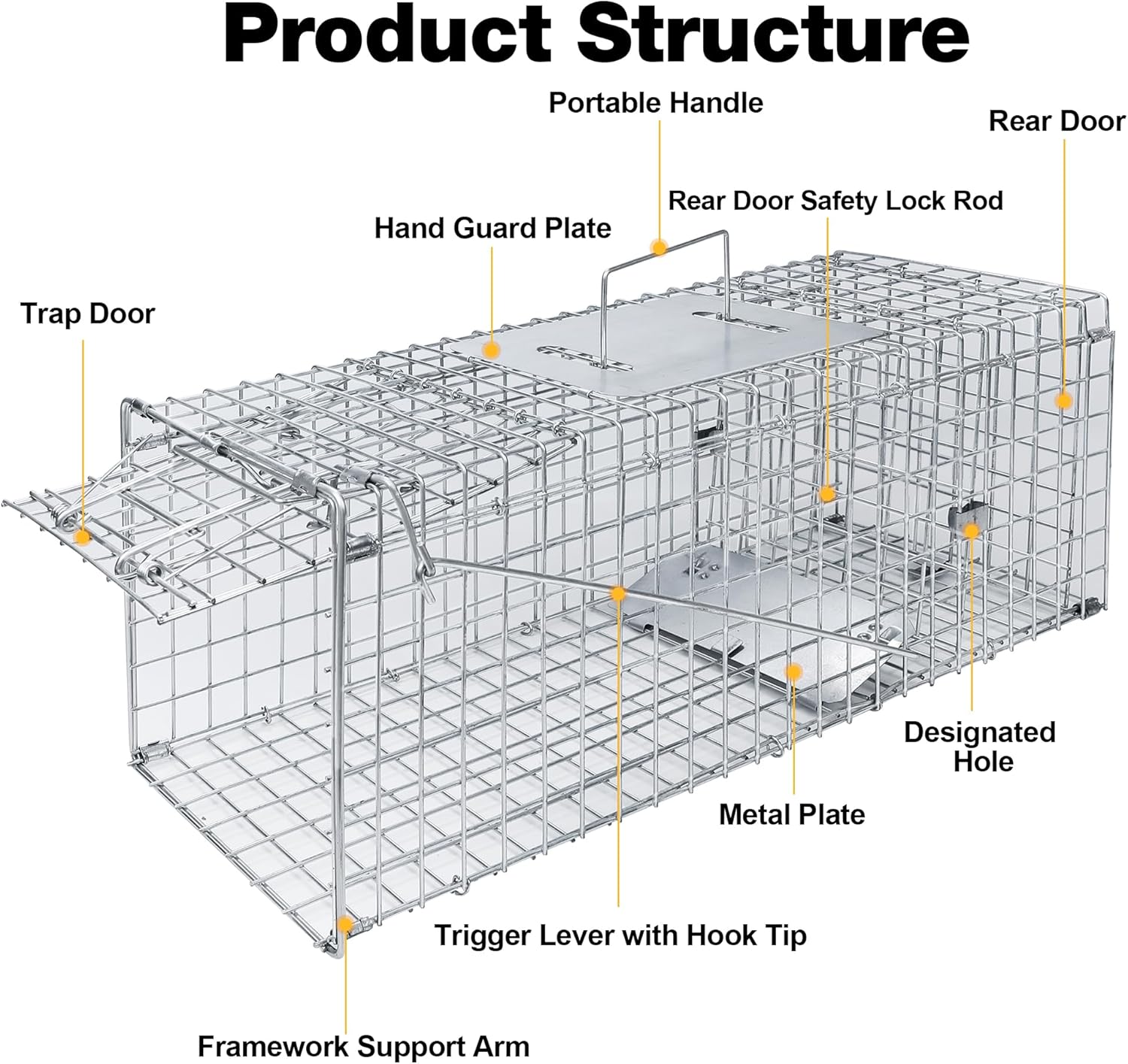 Product Structure

Portable Handle

Rear Door

Rear Door Safety Lock Rod

Hand Guard Plate

Trap Door

Designated Hole

Metal Plate

Trigger Lever with Hook Tip

Framework Support Arm