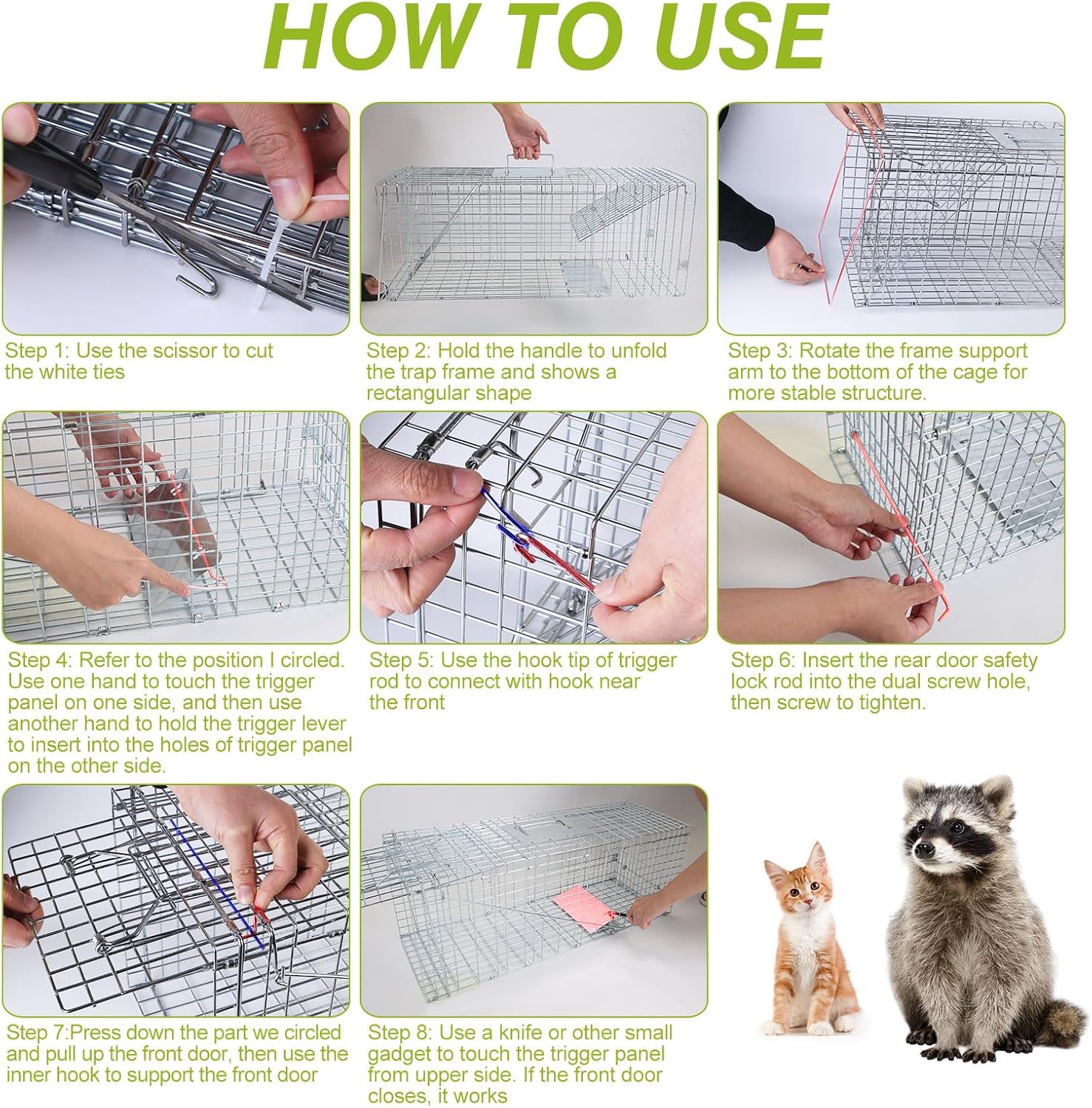 HOW TO USE

Step 1: Use the scissor to cut the white ties

Step 2: Hold the handle to unfold the trap frame and shows a rectangular shape

Step 3: Rotate the frame support arm to the bottom of the cage for more stable structure.

Step 4: Refer to the position I circled. Use one hand to touch the trigger panel on one side, and then use another hand to hold the trigger lever to insert into the holes of trigger panel on the other side.

Step 5: Use the hook tip of trigger rod to connect with hook near the front

Step 6: Insert the rear door safety lock rod into the dual screw hole, then screw to tighten.

Step 7:Press down the part we circled and pull up the front door, then use the inner hook to support the front door

Step 8: Use a knife or other small gadget to touch the trigger panel from upper side. If the front door closes, it works