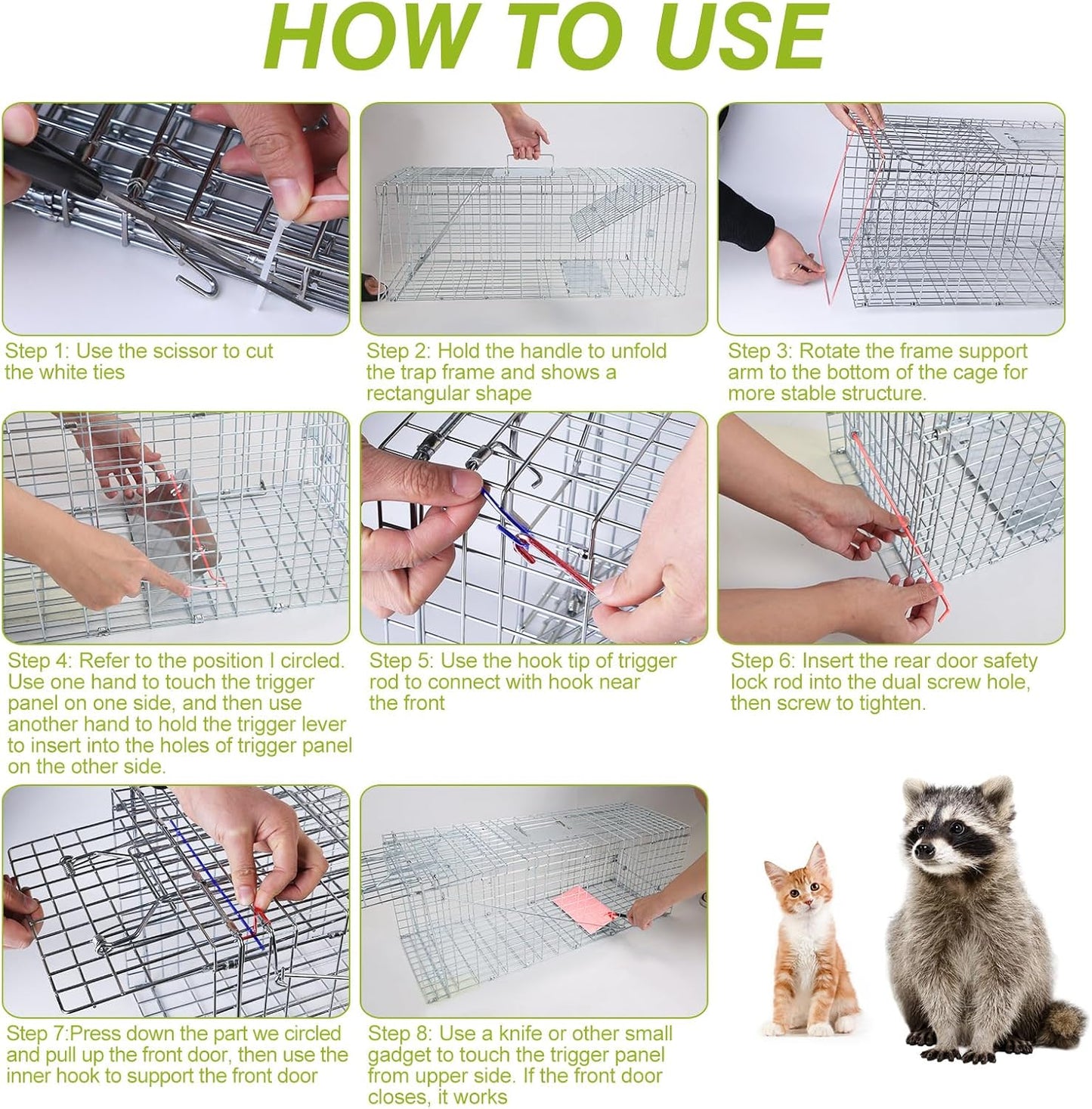 HOW TO USE

Step 1: Use the scissor to cut the white ties

Step 2: Hold the handle to unfold the trap frame and shows a rectangular shape

Step 3: Rotate the frame support arm to the bottom of the cage for more stable structure.

Step 4: Refer to the position I circled. Use one hand to touch the trigger panel on one side, and then use another hand to hold the trigger lever to insert into the holes of trigger panel on the other side.

Step 5: Use the hook tip of trigger rod to connect with hook near the front

Step 6: Insert the rear door safety lock rod into the dual screw hole, then screw to tighten.

Step 7:Press down the part we circled and pull up the front door, then use the inner hook to support the front door

Step 8: Use a knife or other small gadget to touch the trigger panel from upper side. If the front door closes, it works