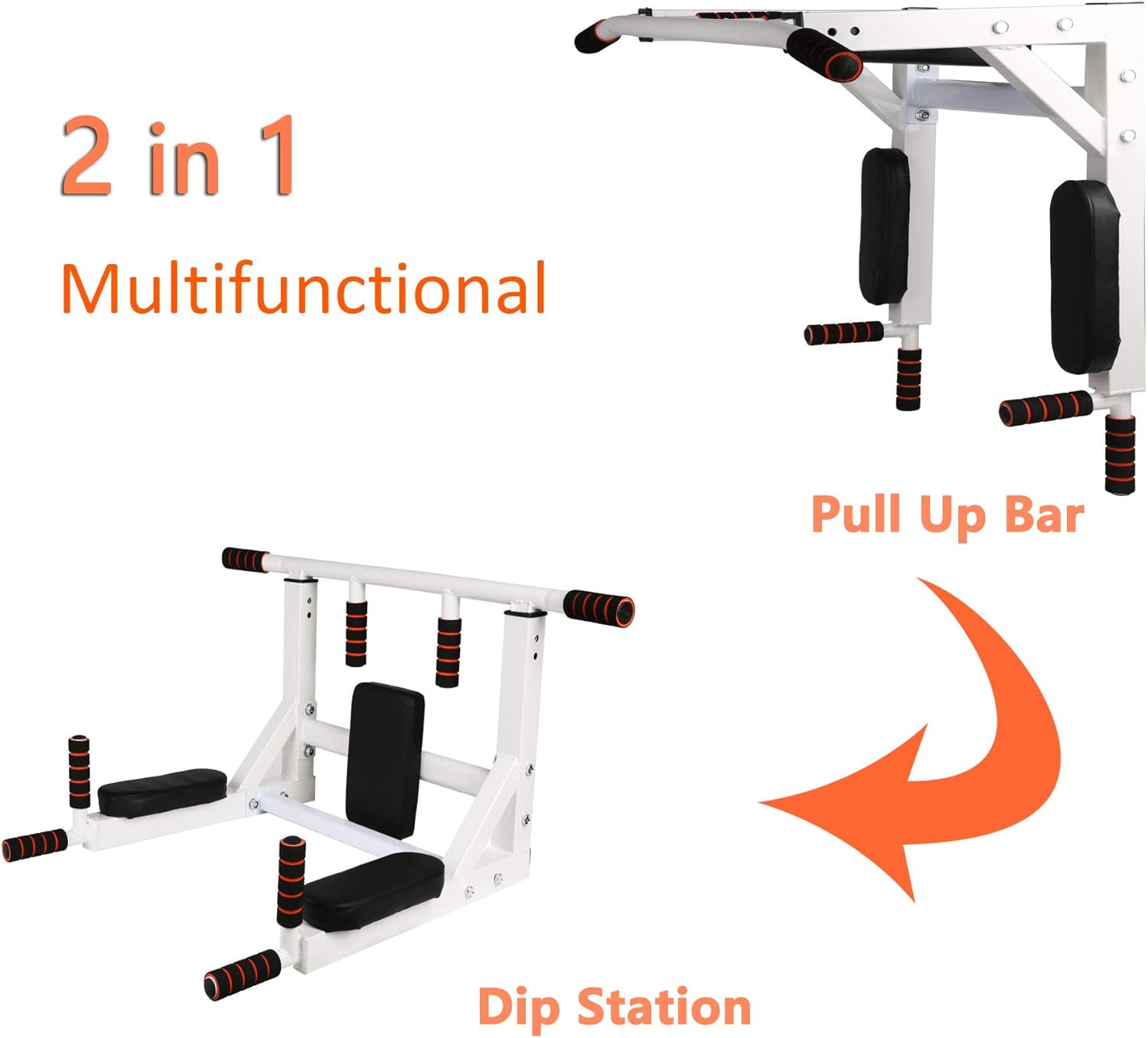 2 in 1

Multifunctional

Pull Up Bar

Dip Station