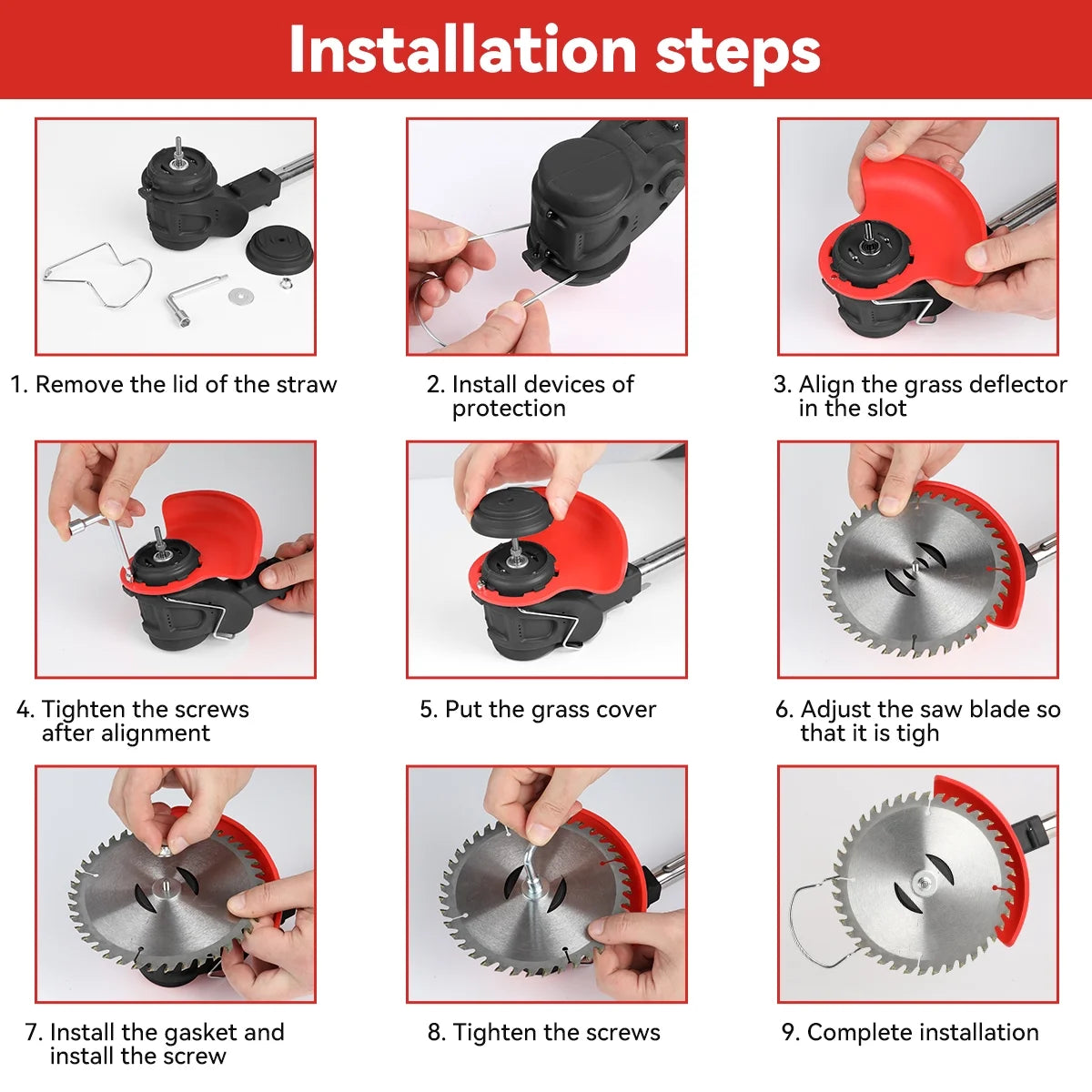 Installation steps

1. Remove the lid of the straw

2. Install devices of protection

3. Align the grass deflector in the slot

4. Tighten the screws after alignment

5. Put the grass cover

6. Adjust the saw blade so that it is tigh

7. Install the gasket and install the screw

8. Tighten the screws

9. Complete installation