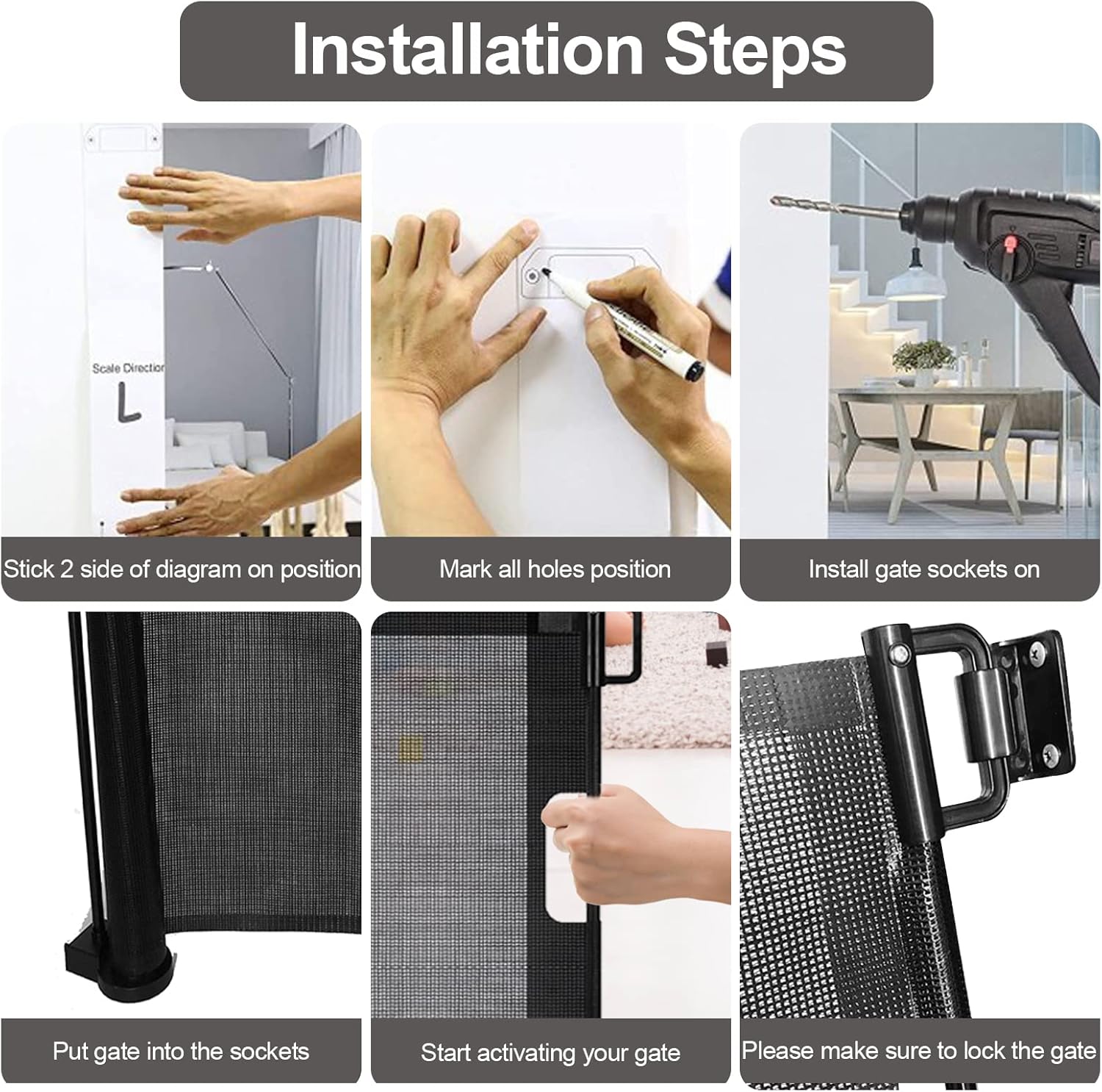 Installation Steps

Scale Direction
L

Stick 2 side of diagram on position

Mark all holes position

Install gate sockets on

Put gate into the sockets

Start activating your gate

Please make sure to lock the gate