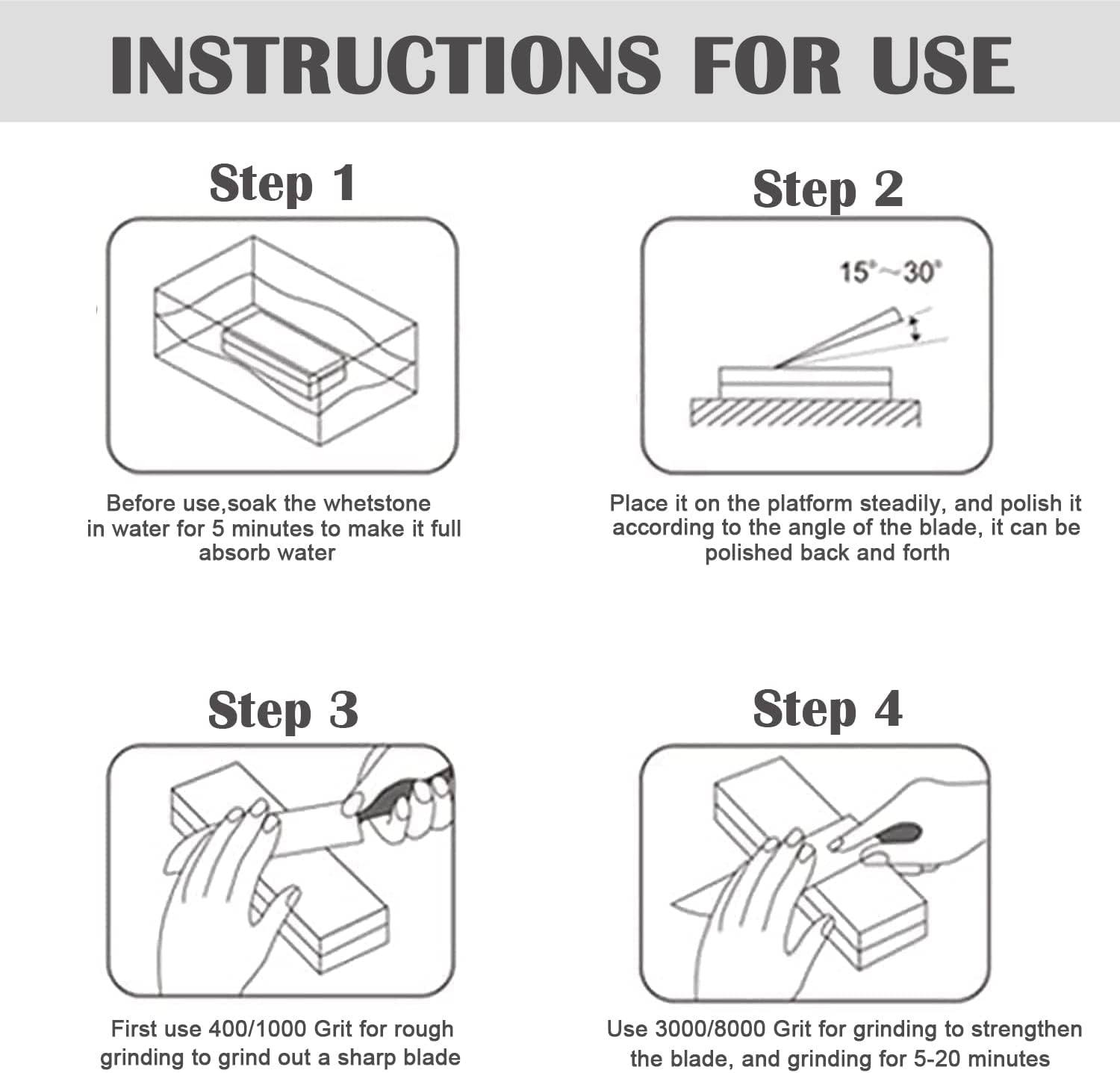 INSTRUCTIONS FOR USE

Step 1

Before use,soak the whetstone in water for 5 minutes to make it full absorb water

Step 2

15°~30°

Place it on the platform steadily, and polish it according to the angle of the blade, it can be polished back and forth

Step 3

First use 400/1000 Grit for rough grinding to grind out a sharp blade

Step 4

Use 3000/8000 Grit for grinding to strengthen the blade, and grinding for 5-20 minutes