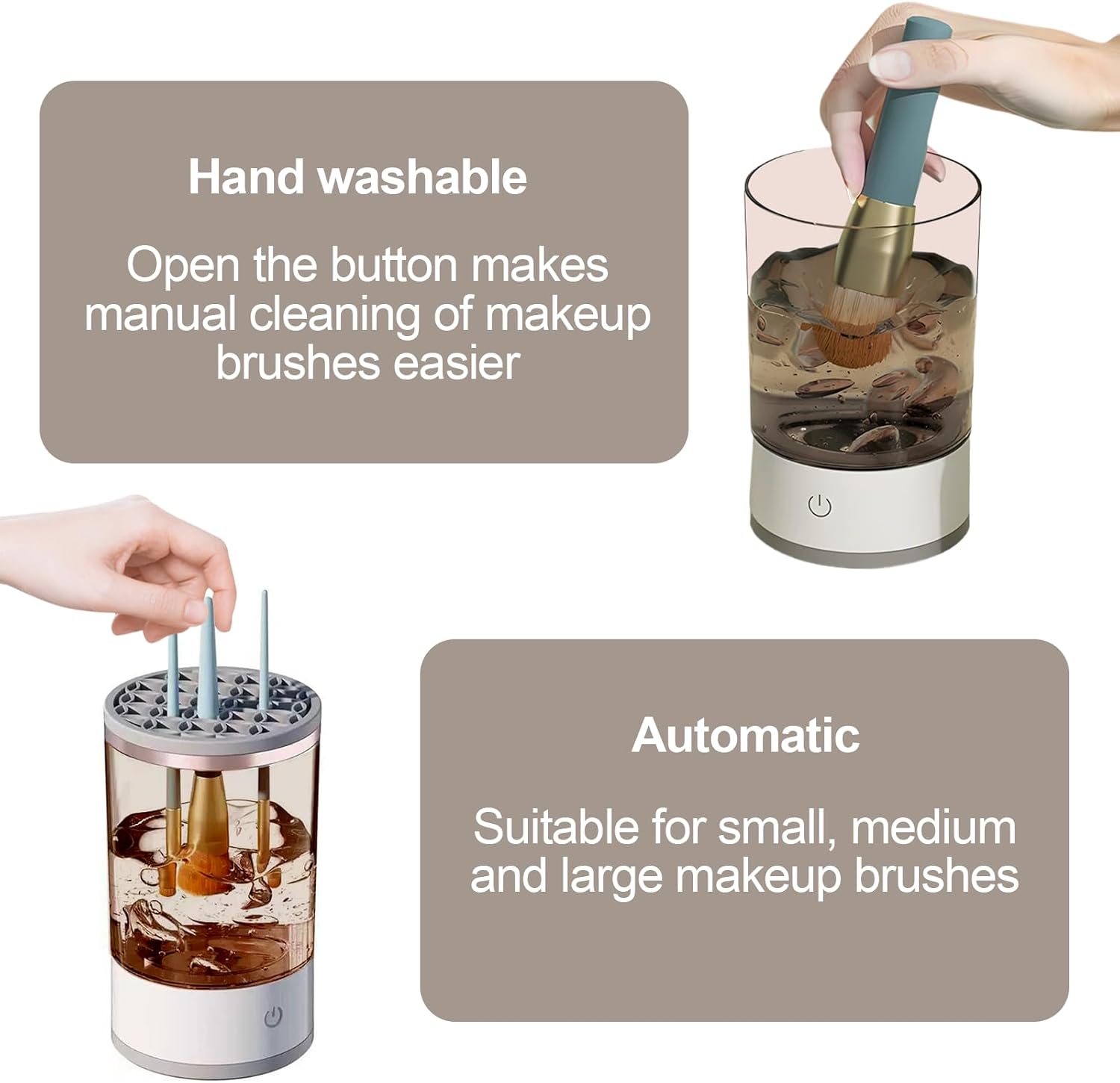 Hand washable

Open the button makes manual cleaning of makeup brushes easier

Automatic

Suitable for small, medium and large makeup brushes