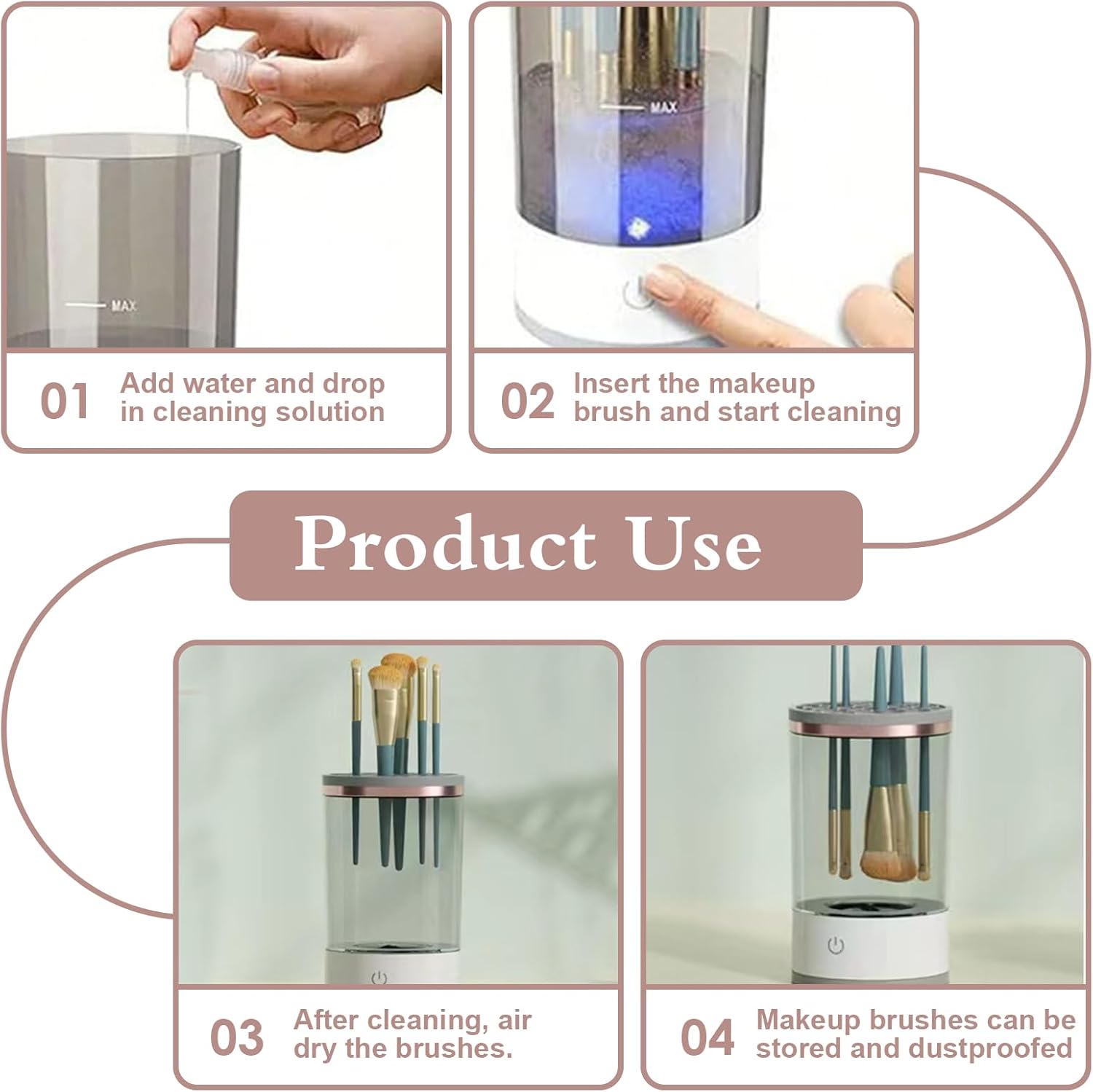 MAX

01 Add water and drop in cleaning solution

MAX

02 Insert the makeup brush and start cleaning

Product Use

03 After cleaning, air dry the brushes.

04 Makeup brushes can be stored and dustproofed