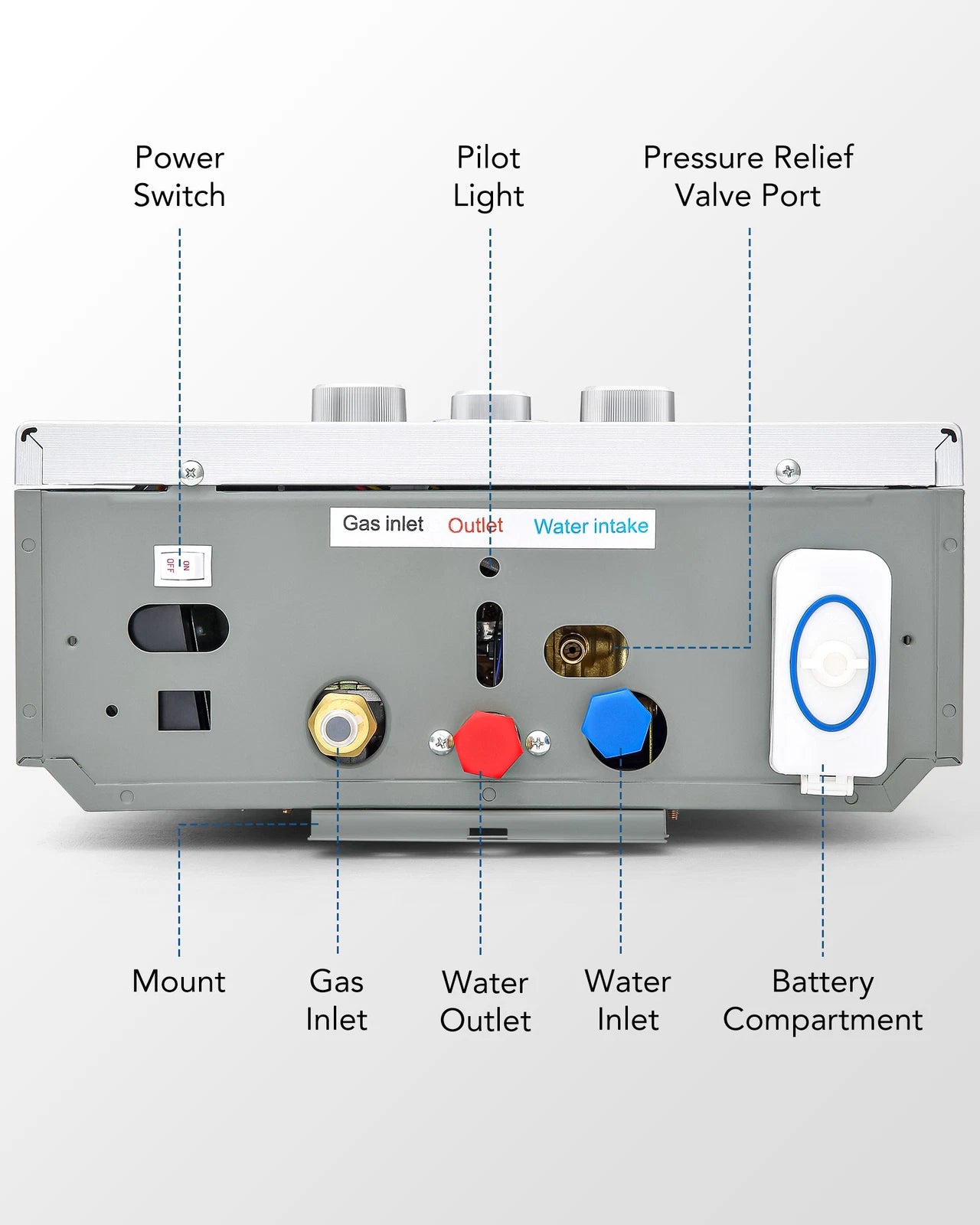 Power Switch

Pilot Light

Pressure Relief Valve Port

Gas inlet Outlet Water intake

ON OFF

Mount

Gas Inlet

Water Outlet

Water Inlet

Battery Compartment