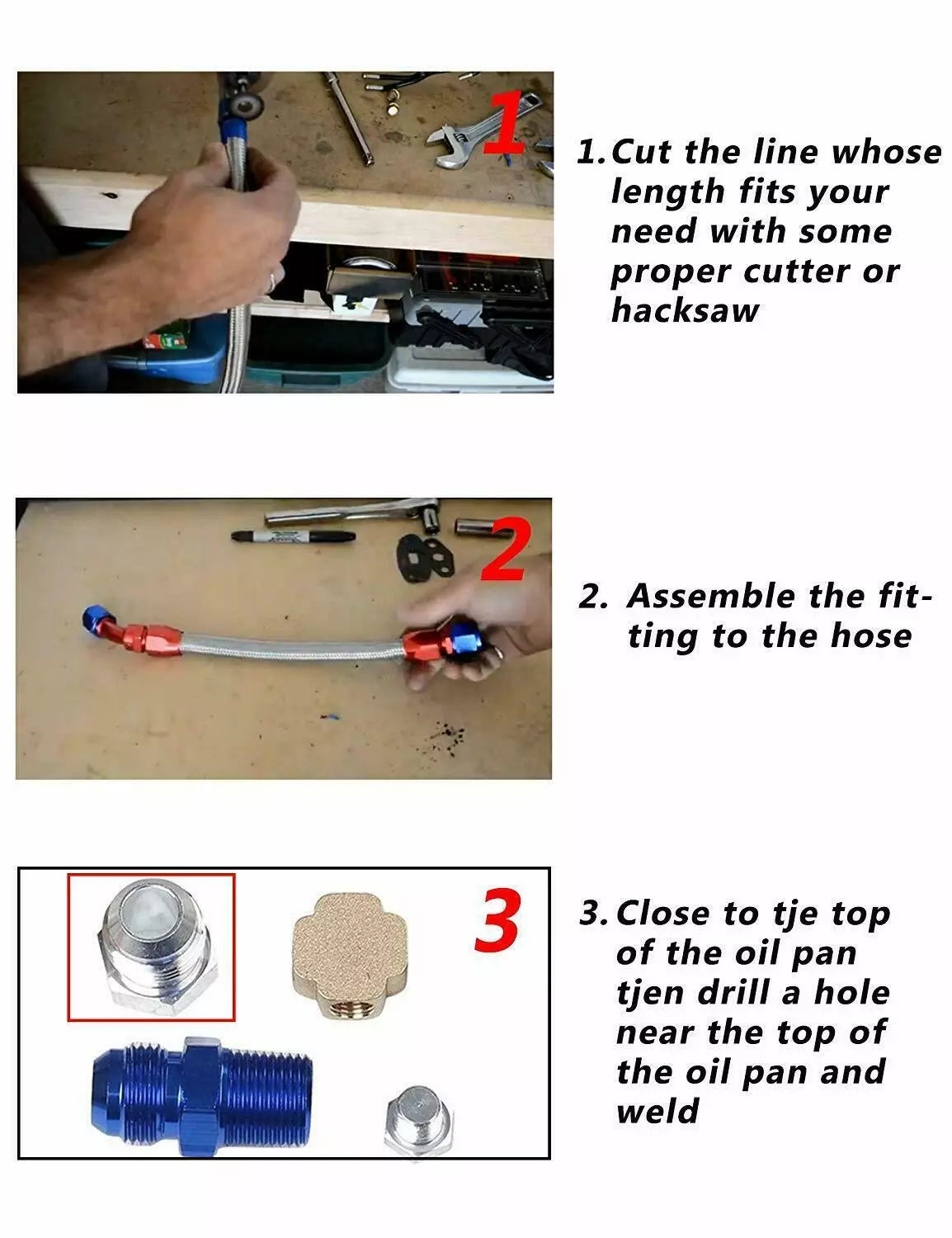 1

1. Cut the line whose length fits your need with some proper cutter or hacksaw

2

2. Assemble the fitting to the hose

3

3. Close to tje top of the oil pan tjen drill a hole near the top of the oil pan and weld